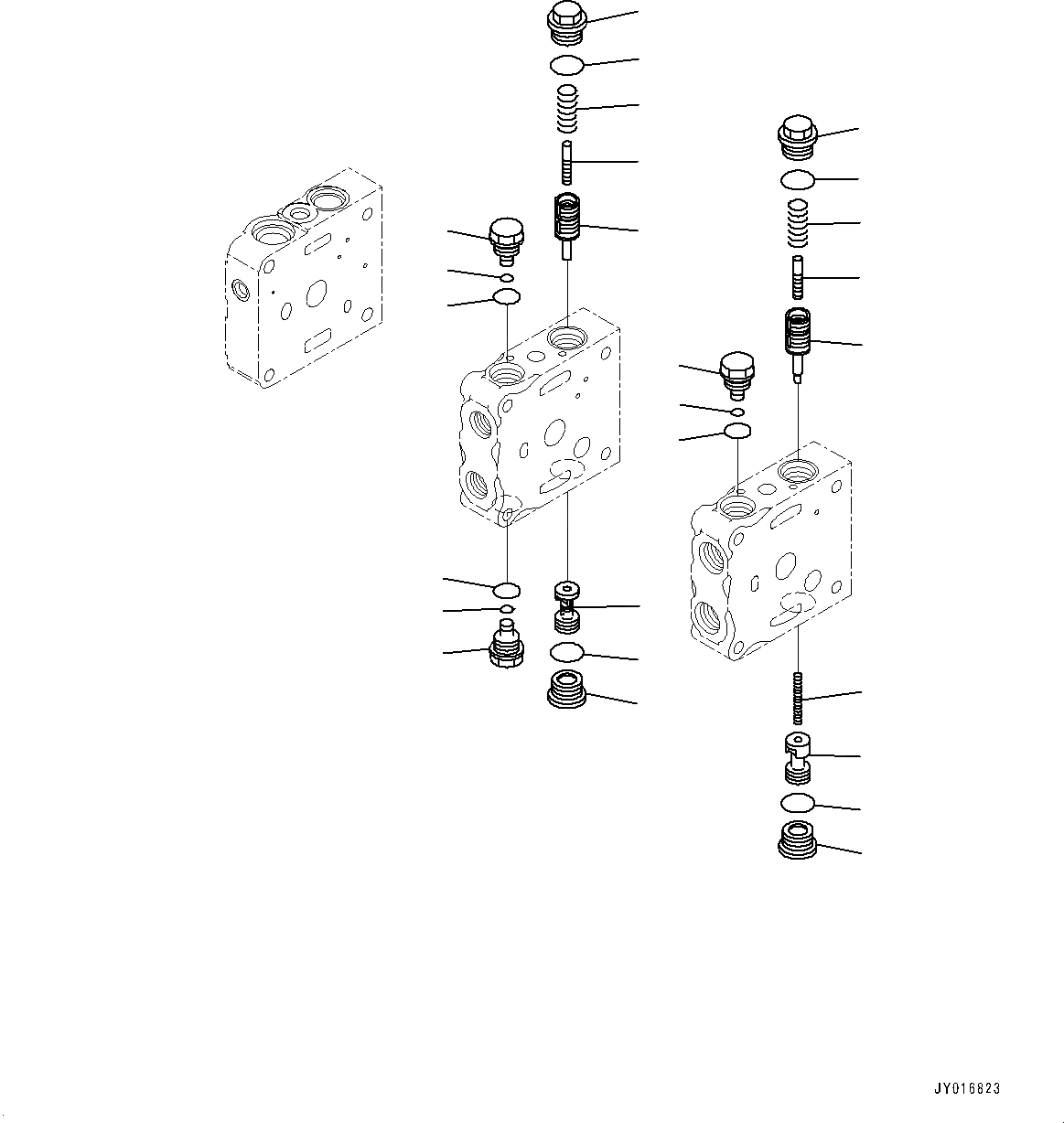 JY016823