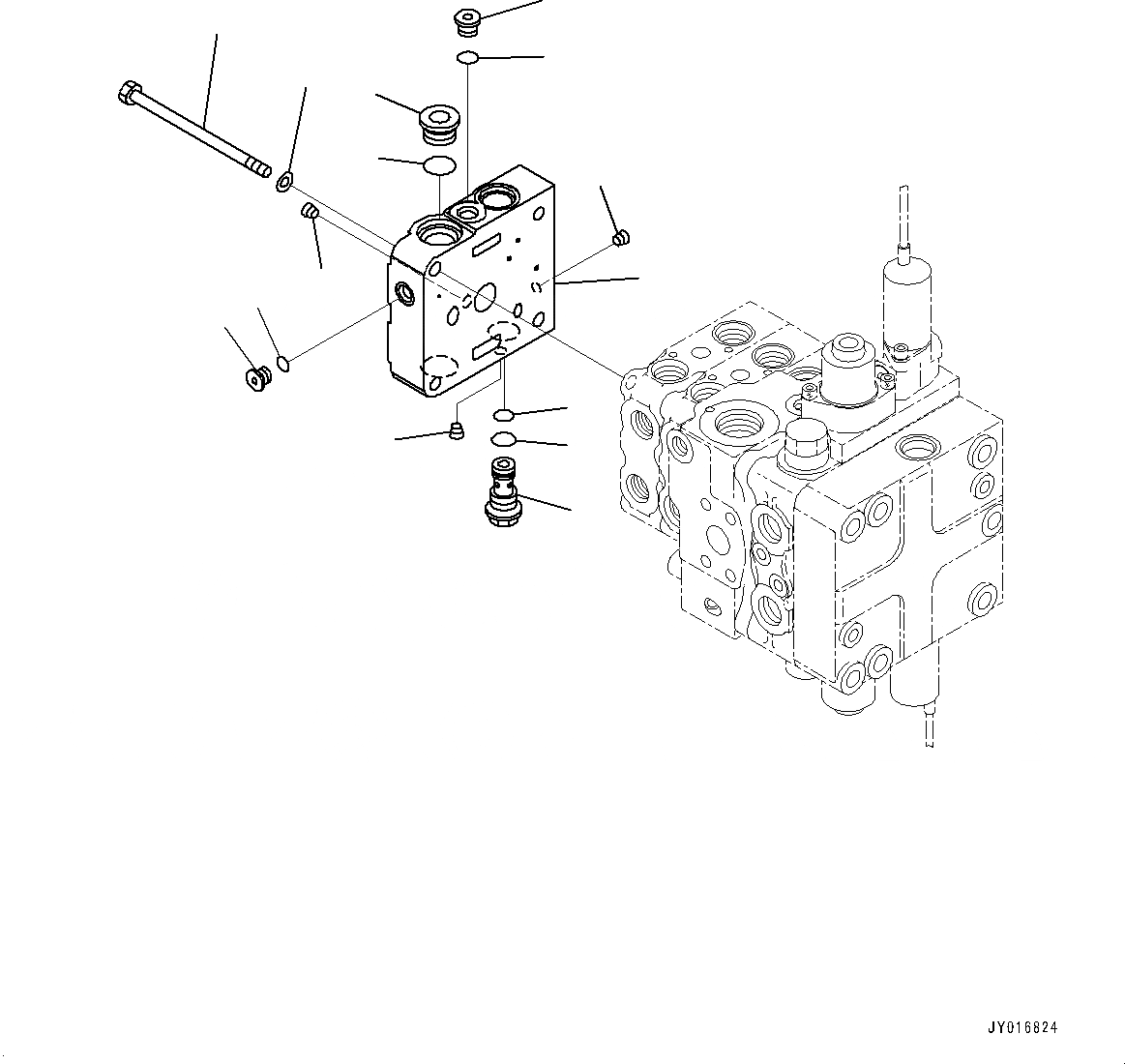 JY016824