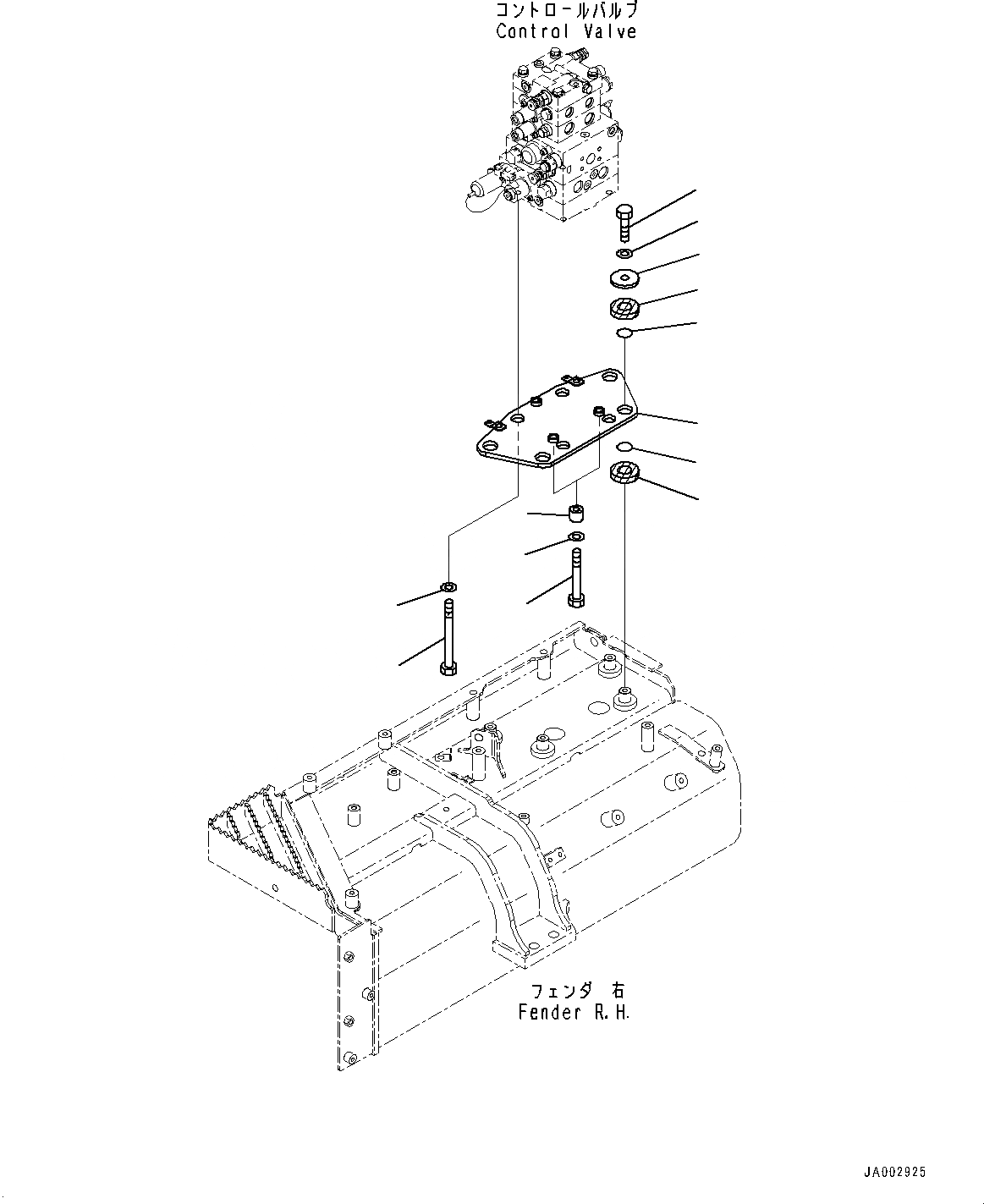 コントロールバルブ
Control Valve

フェンダ 右
Fender R.H.

JA002925