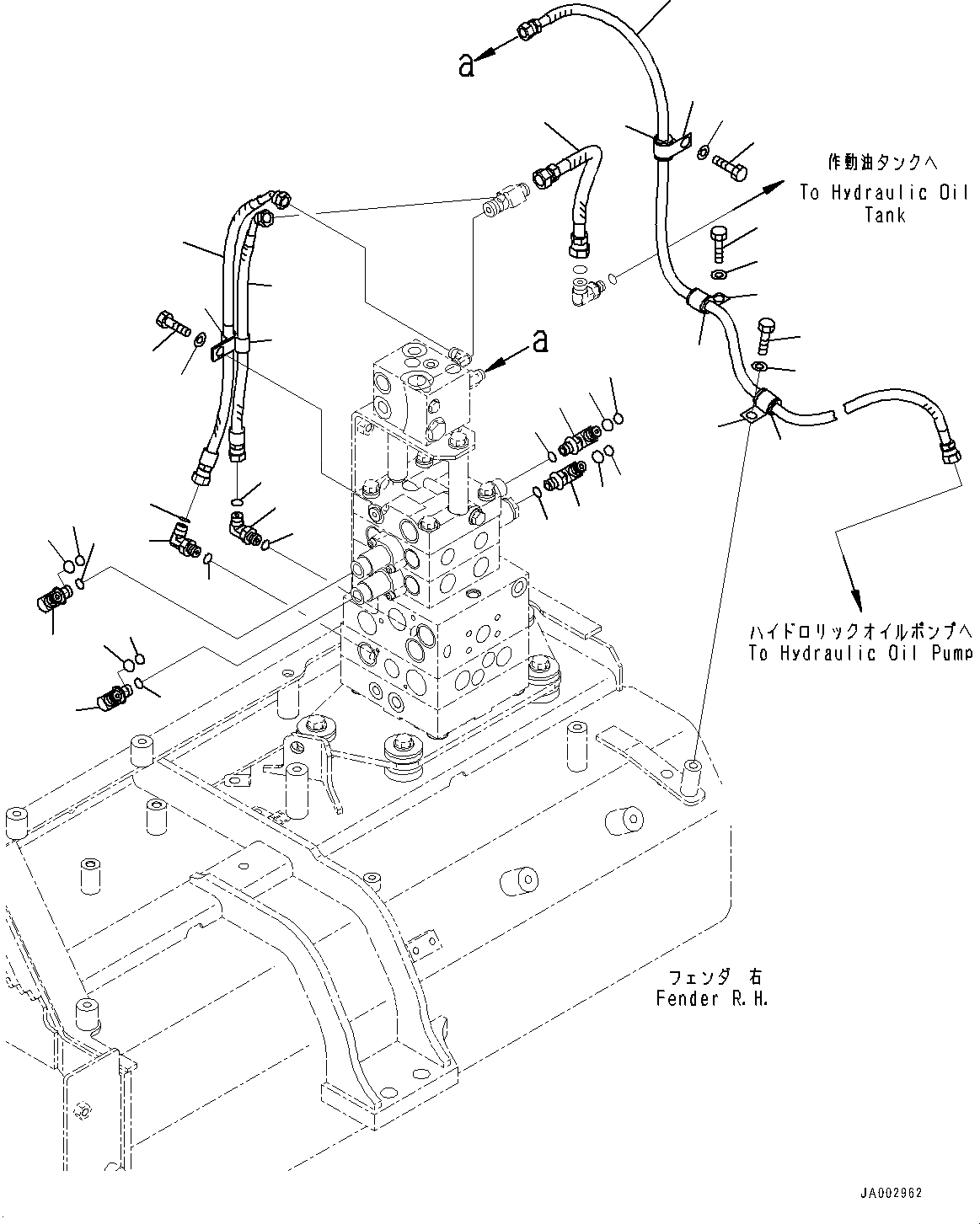 a

作動油タンクへ
To Hydraulic Oil Tank

a

ハイドロリックオイルポンプへ
To Hydraulic Oil Pump

フェンダ 右
Fender R.H.

JA002962