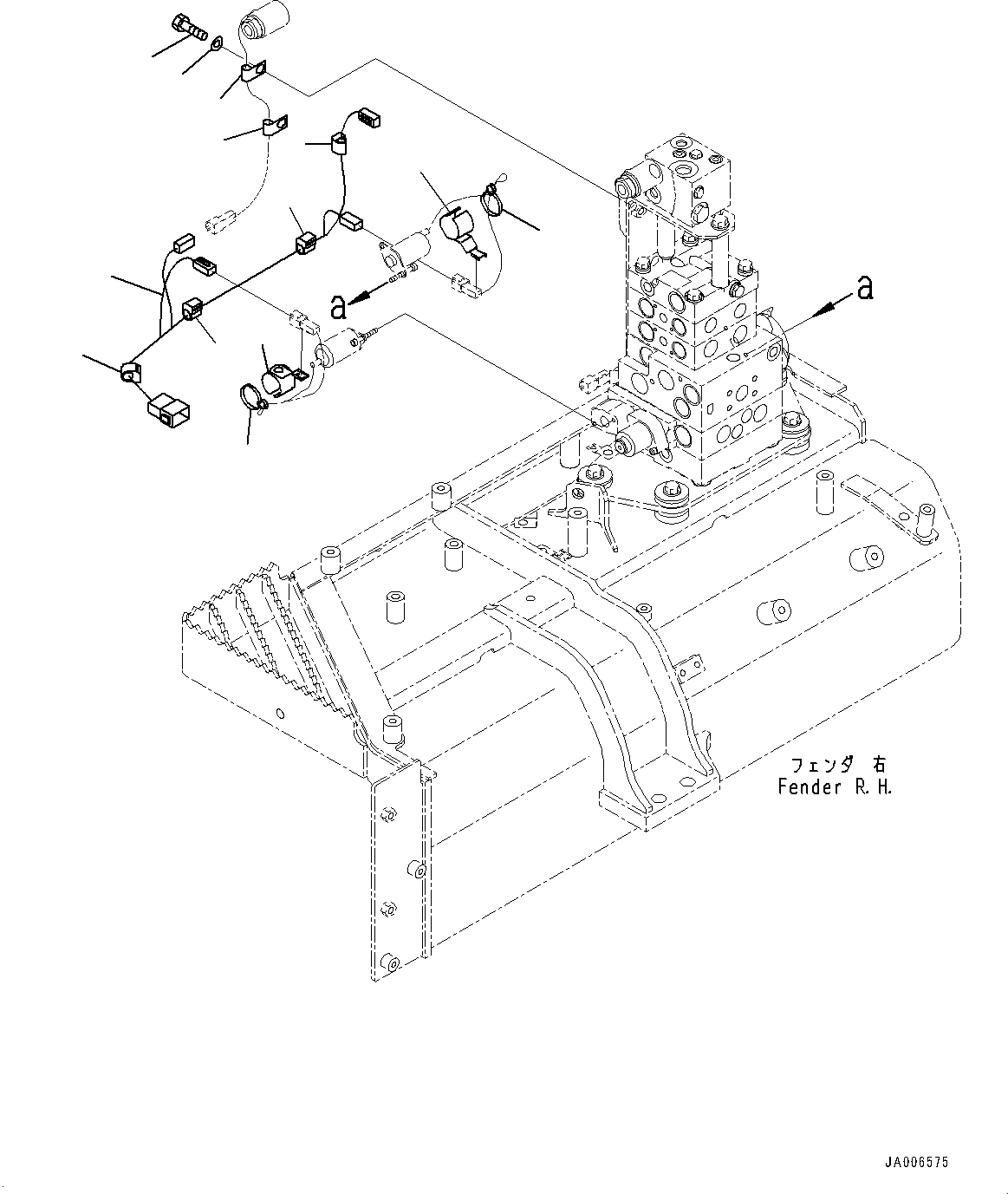 a

a

フェンダ 右
Fender R.H.

JA006575