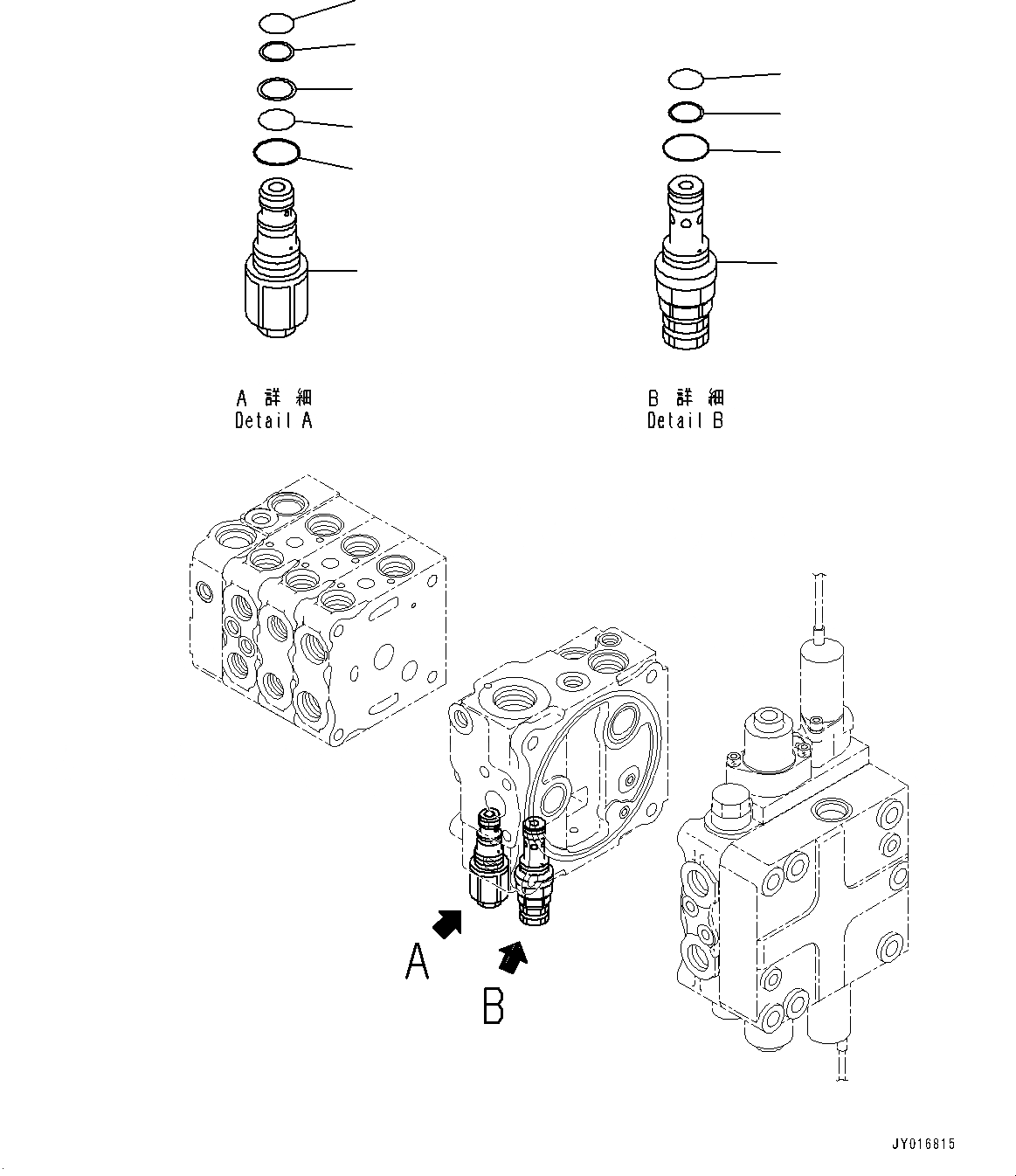 A 詳 細
Detail A

B 詳 細
Detail B

A

B

JY016815