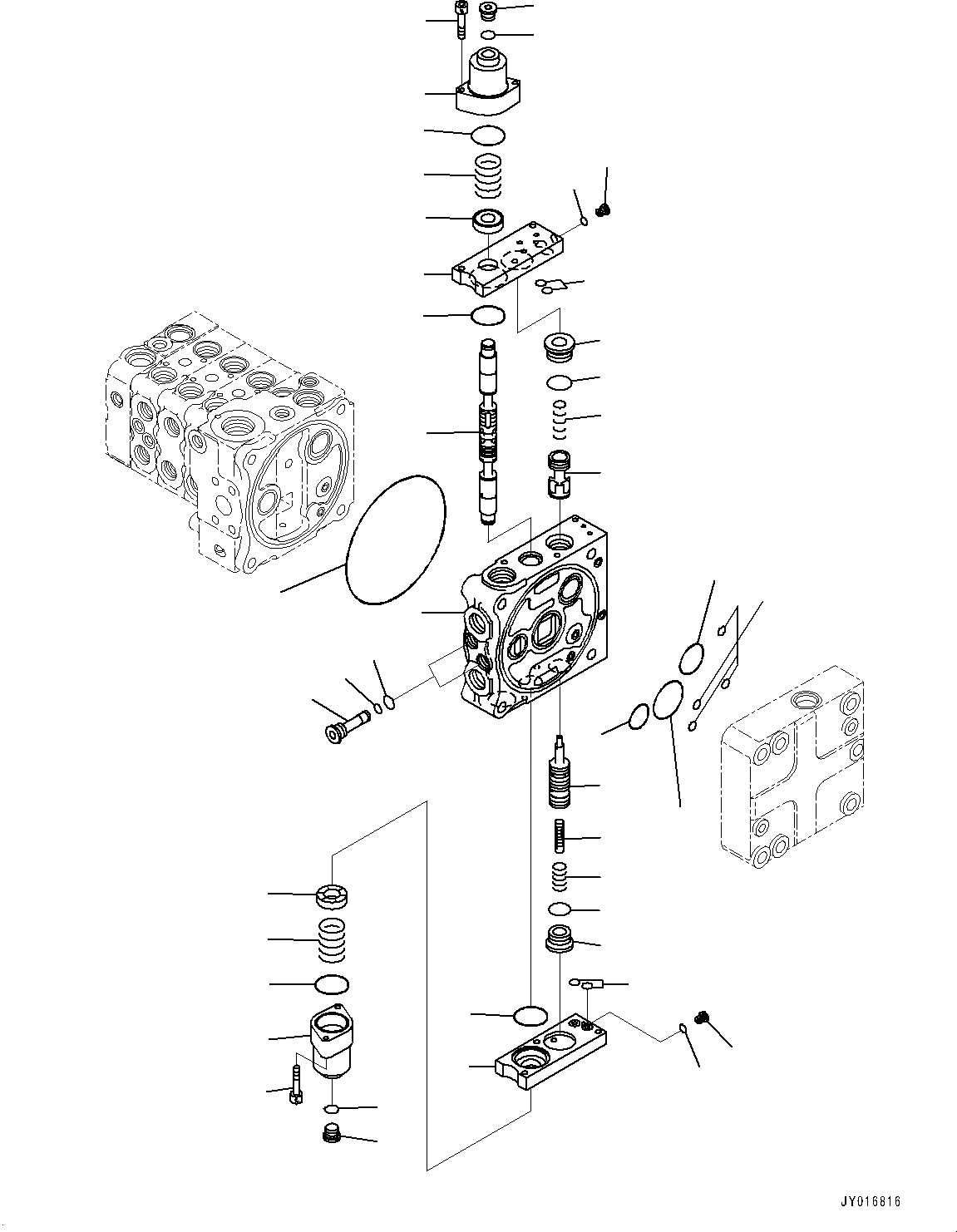 JY016816