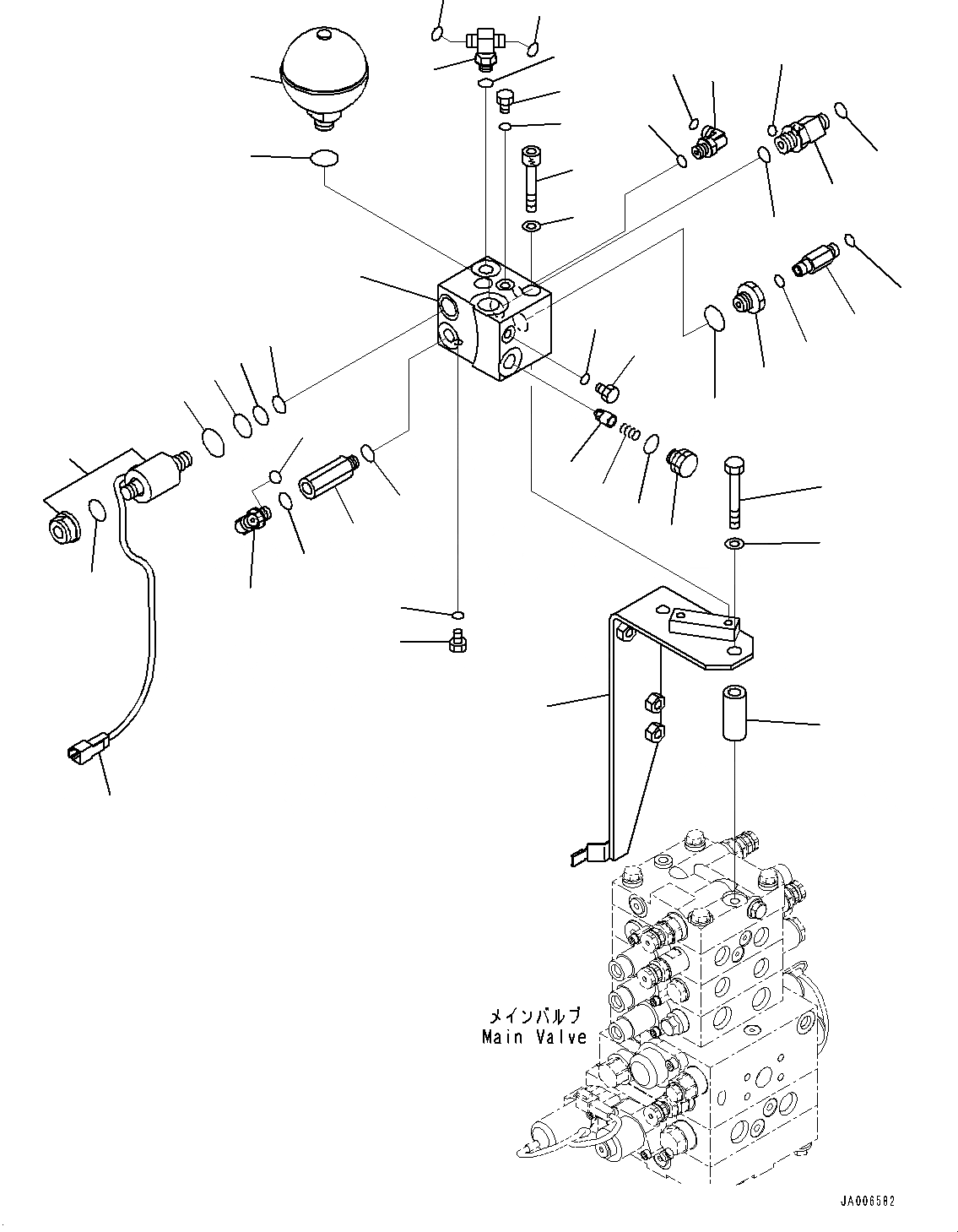 メインバルブ
Main Valve

JA006582