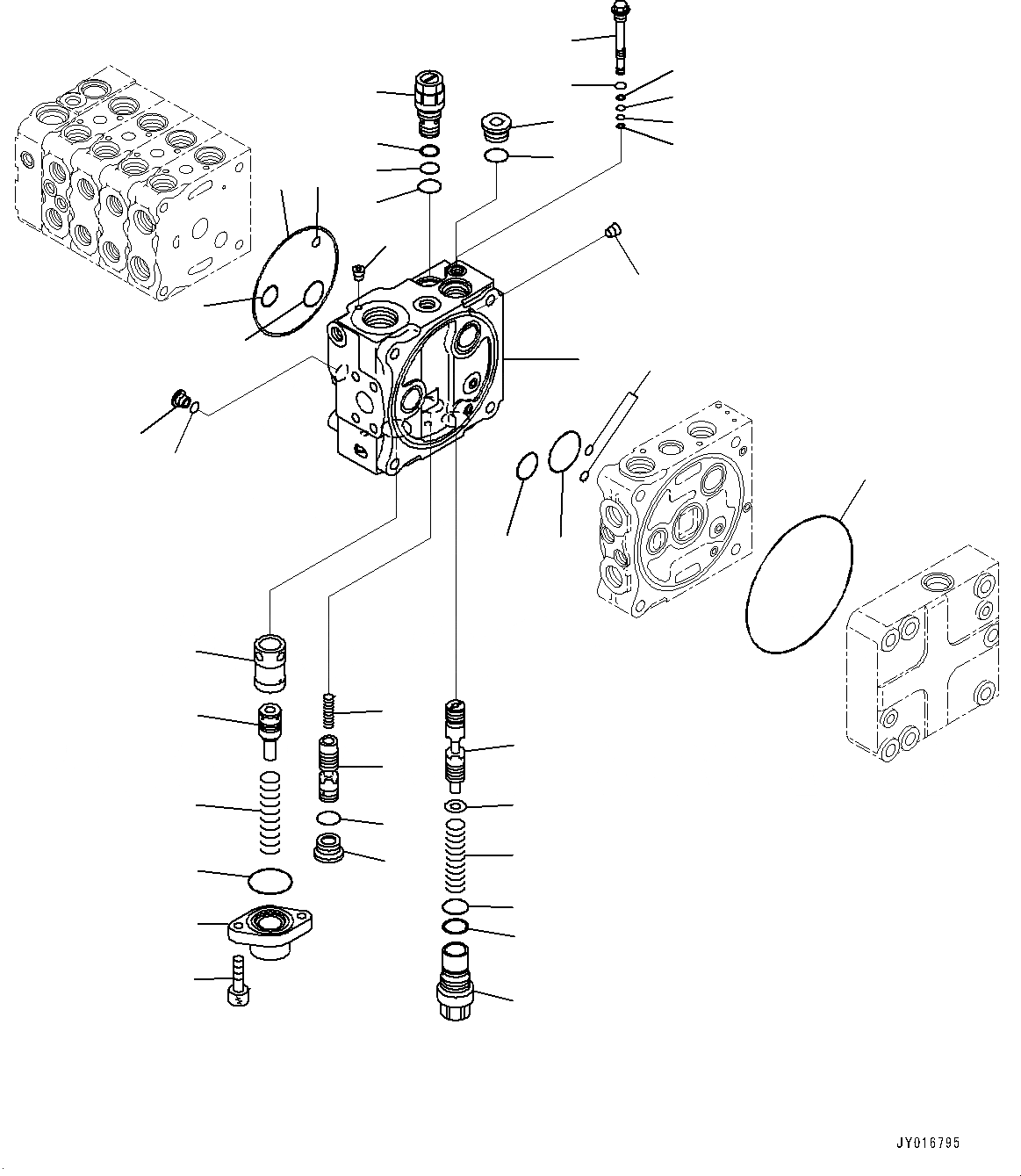 JY016795