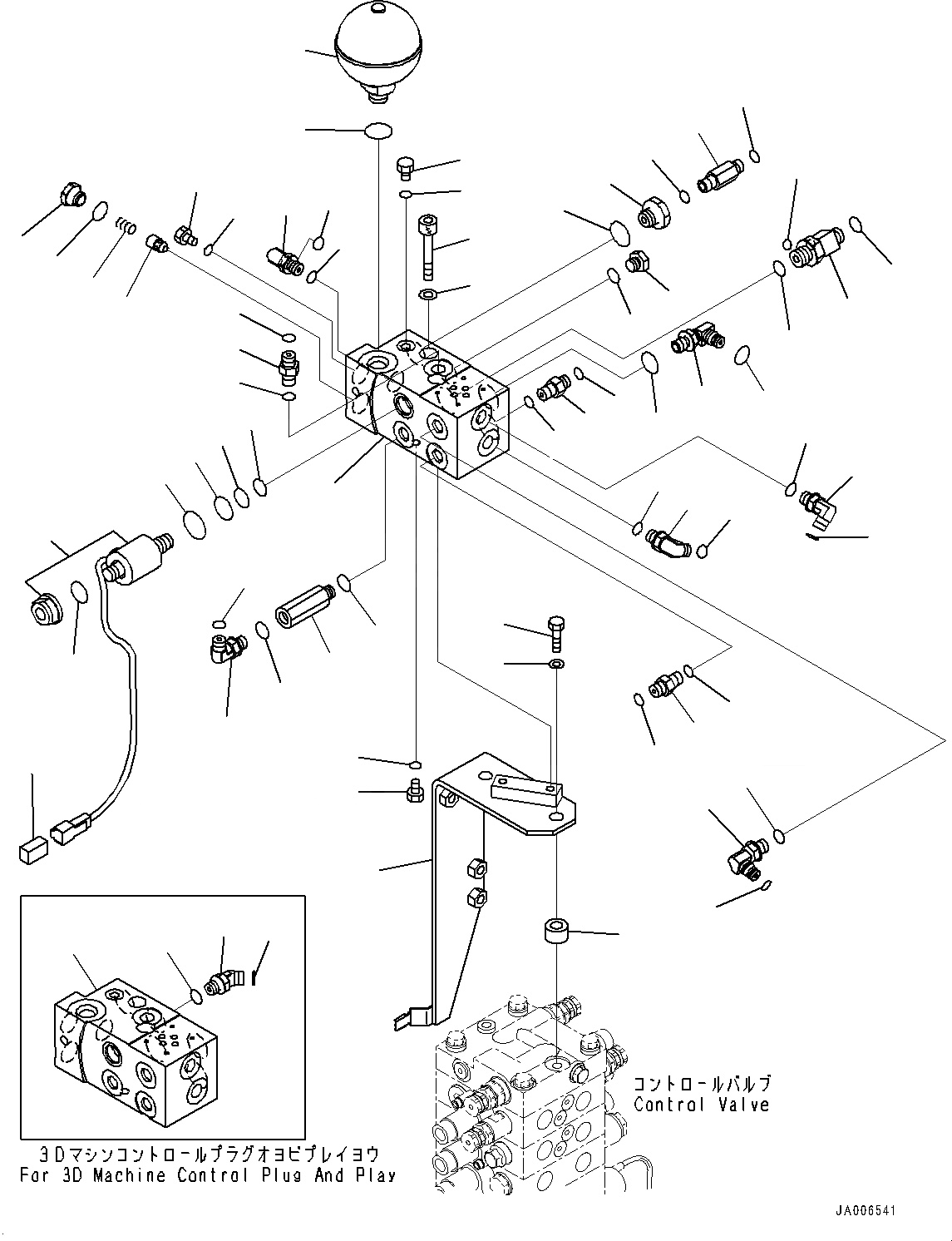 コントロールバルブ
Control Valve

3Dマシンコントロールプラグオヨビプレイヨウ
For 3D Machine Control Plug And Play

JA006541