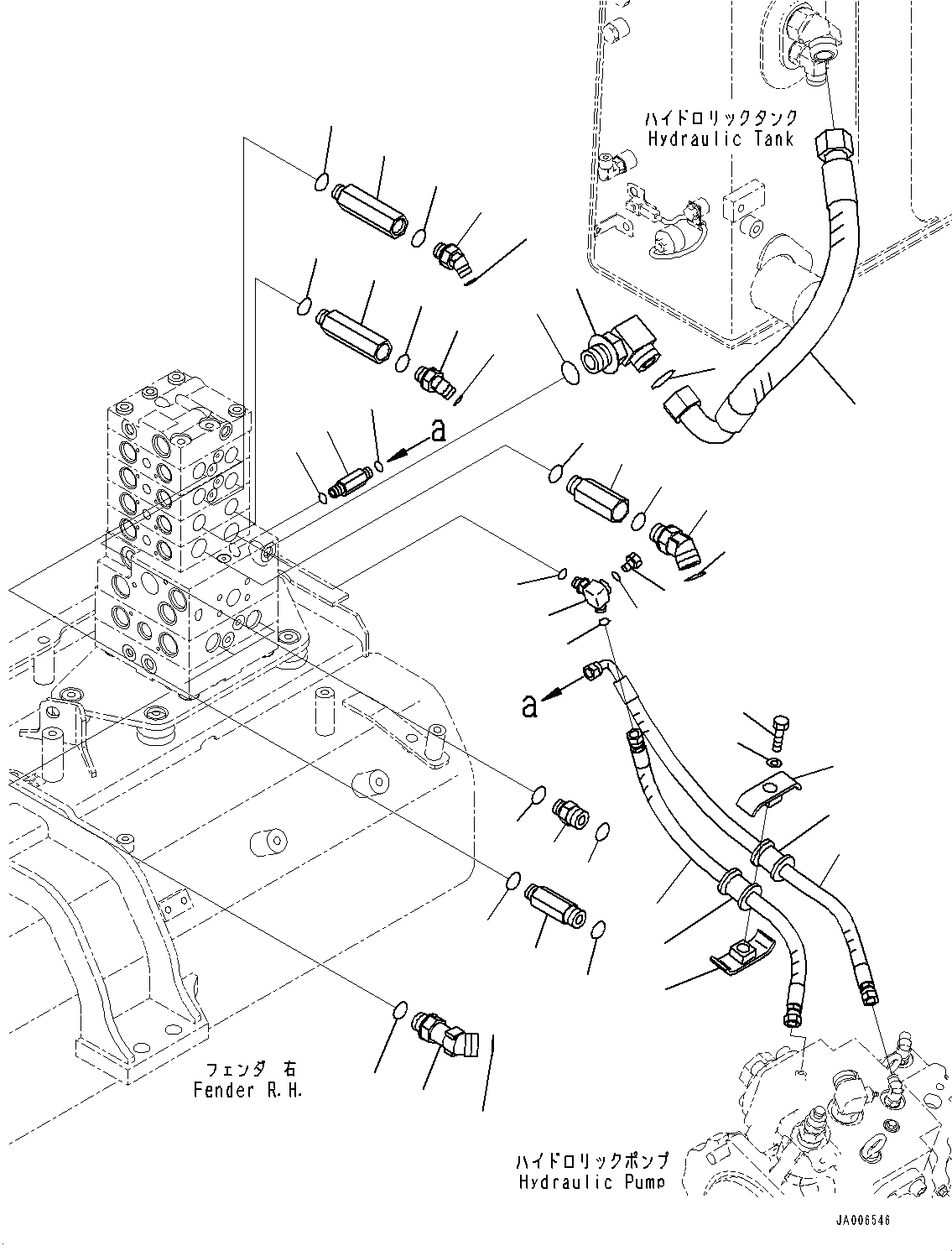 ハイドロリックタンク
Hydraulic Tank

a

a

フェンダ 右
Fender R.H.

ハイドロリックポンプ
Hydraulic Pump

JA006546