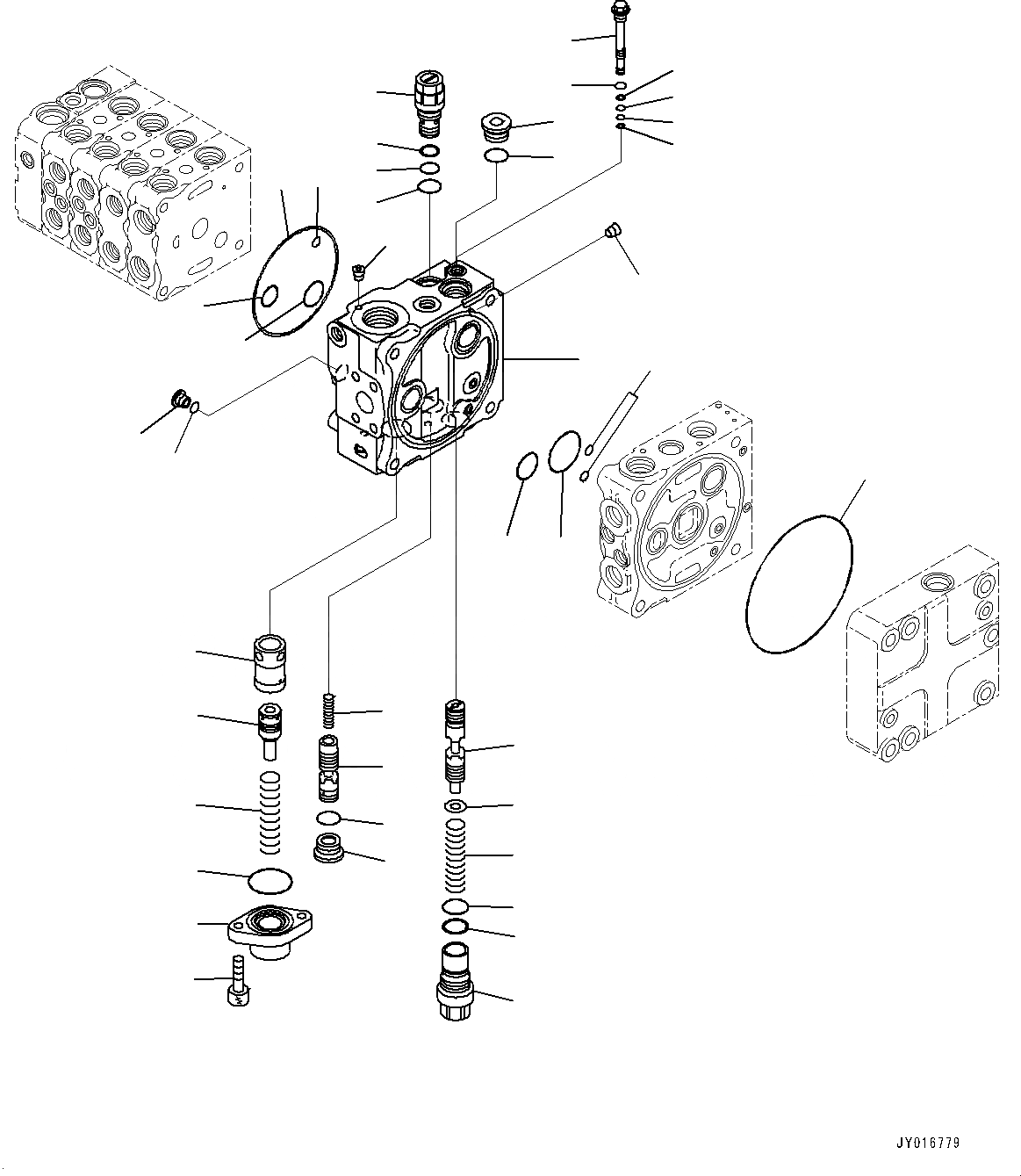 JY016779