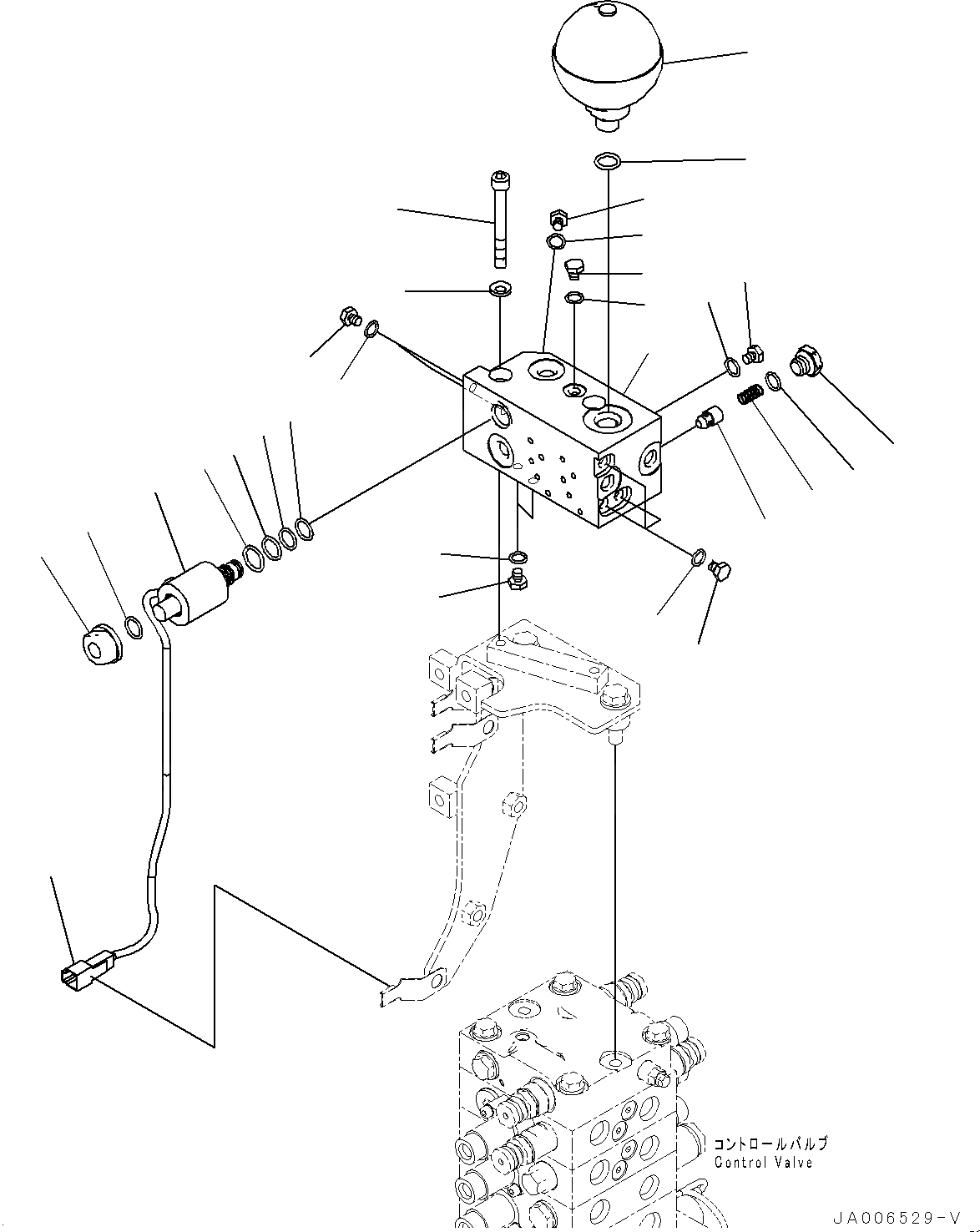 コントロールバルブ
Control Valve

JA006529-V