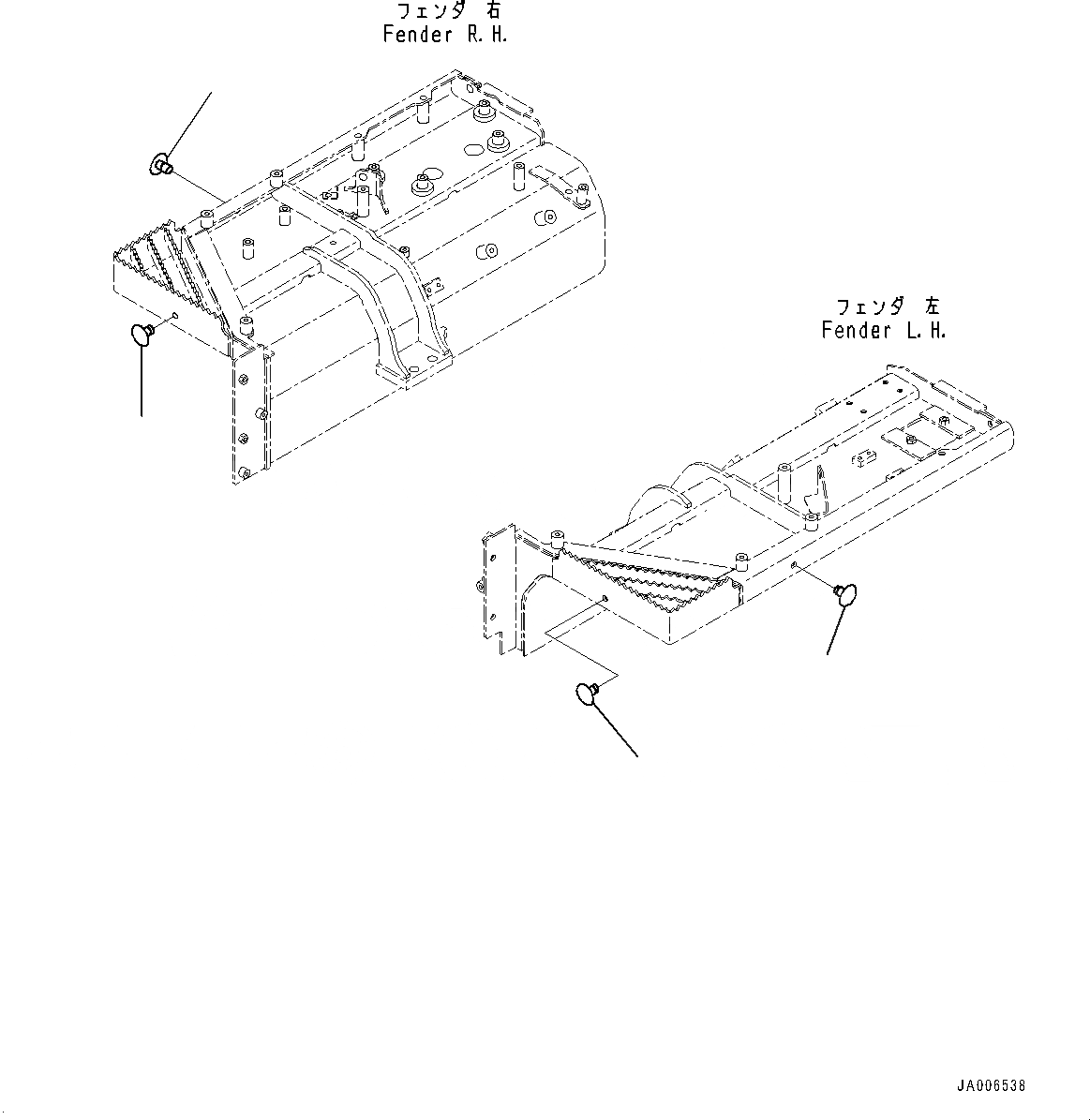 フェンダ 右
Fender R.H.

フェンダ 左
Fender L.H.

JA006538