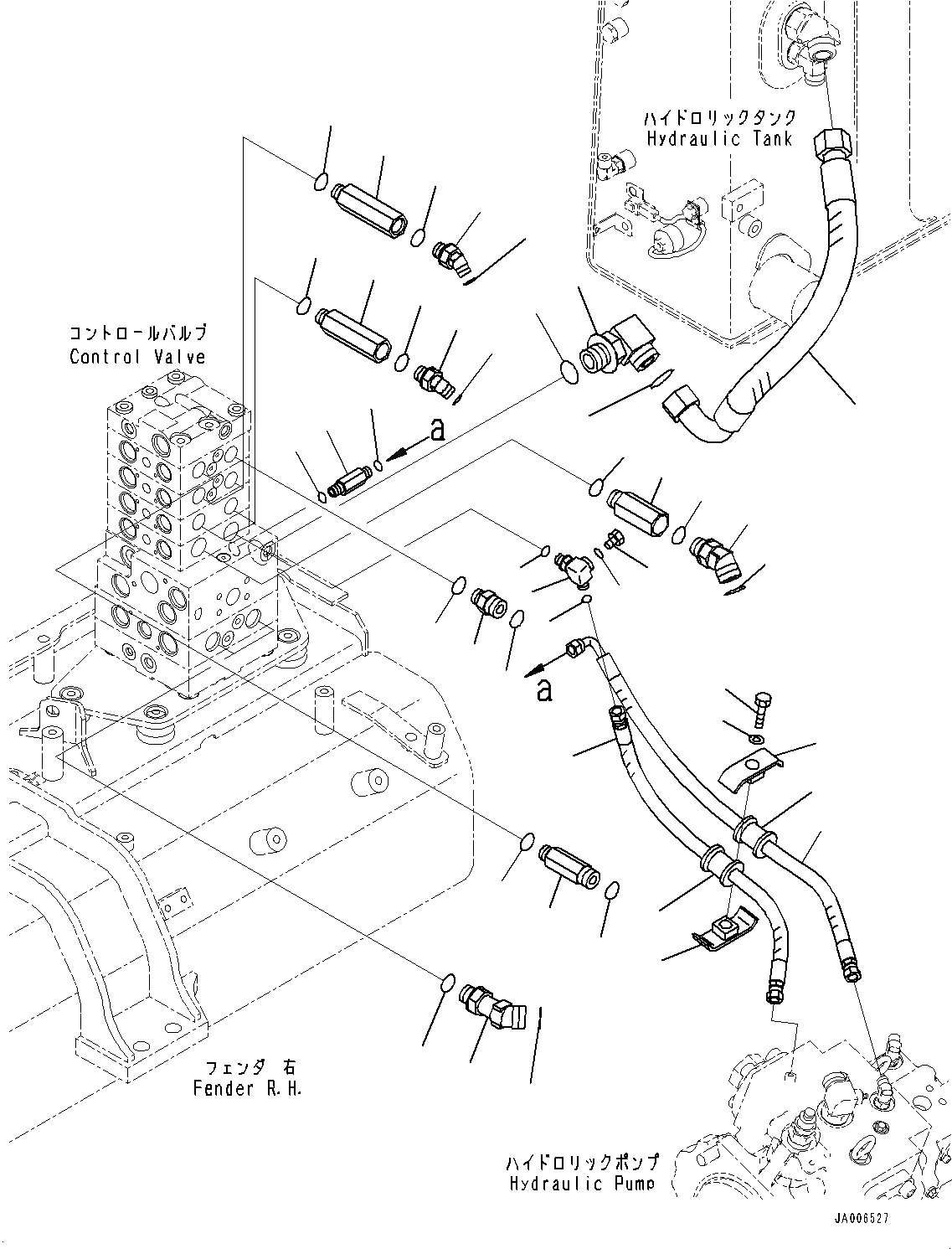 ハイドロリックタンク
Hydraulic Tank

コントロールバルブ
Control Valve

a

a

フェンダ 右
Fender R.H.

ハイドロリックポンプ
Hydraulic Pump

JA006527