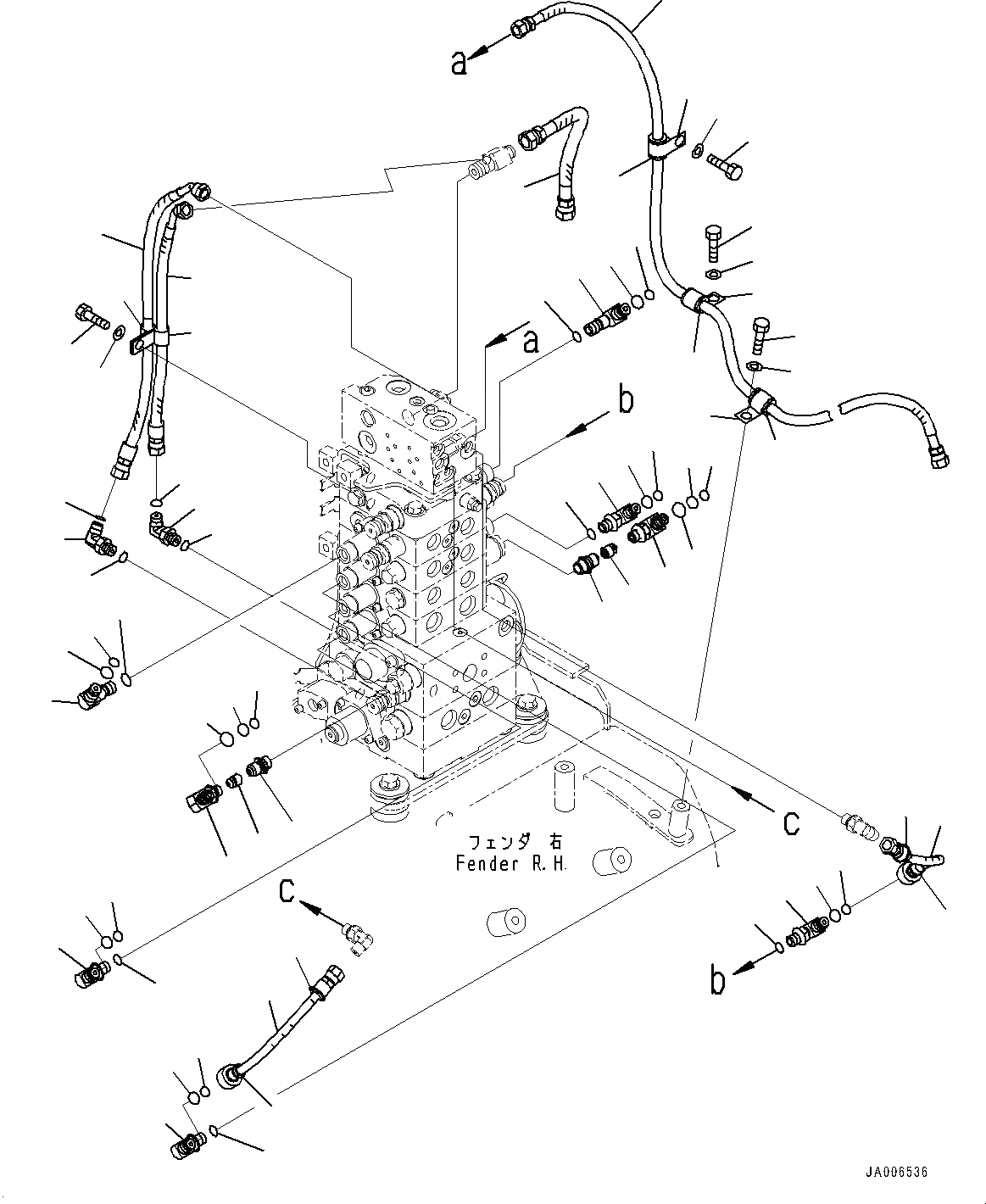 a

a

b

フェンダ 右
Fender R.H.

c

c

b

JA006536