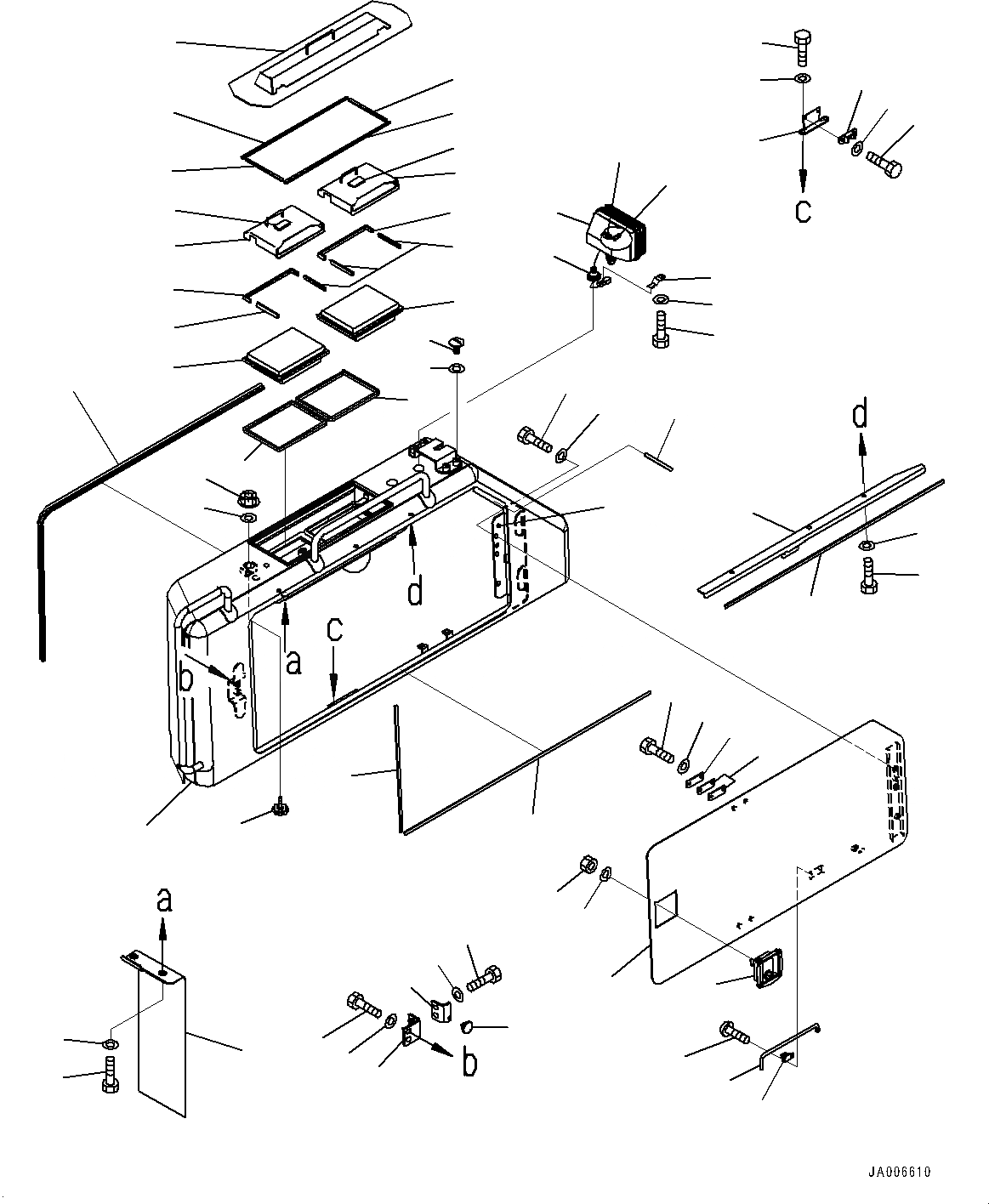 c
d
d
a
c
b
a
b
JA006610