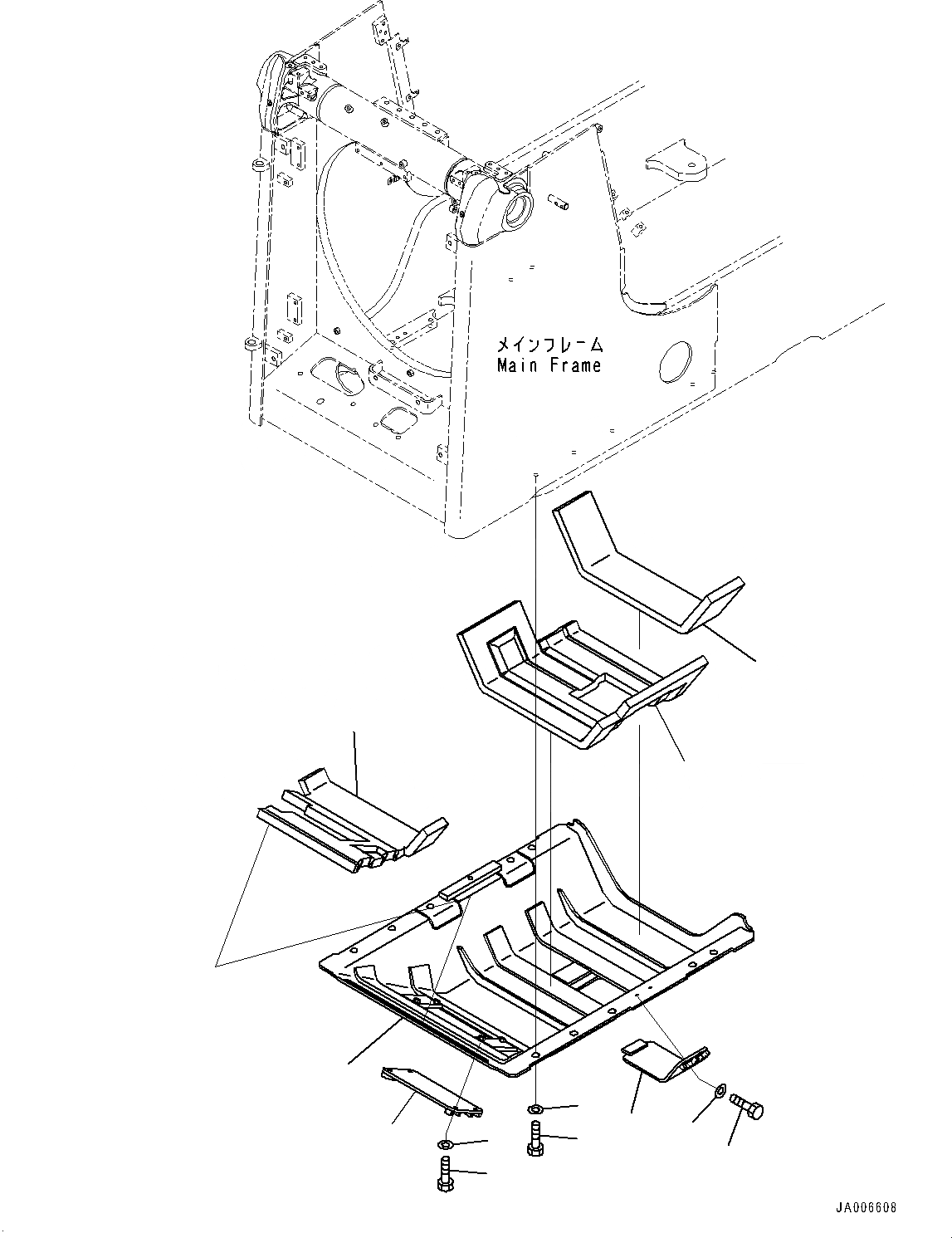 メインフレーム
Main Frame

JA006608