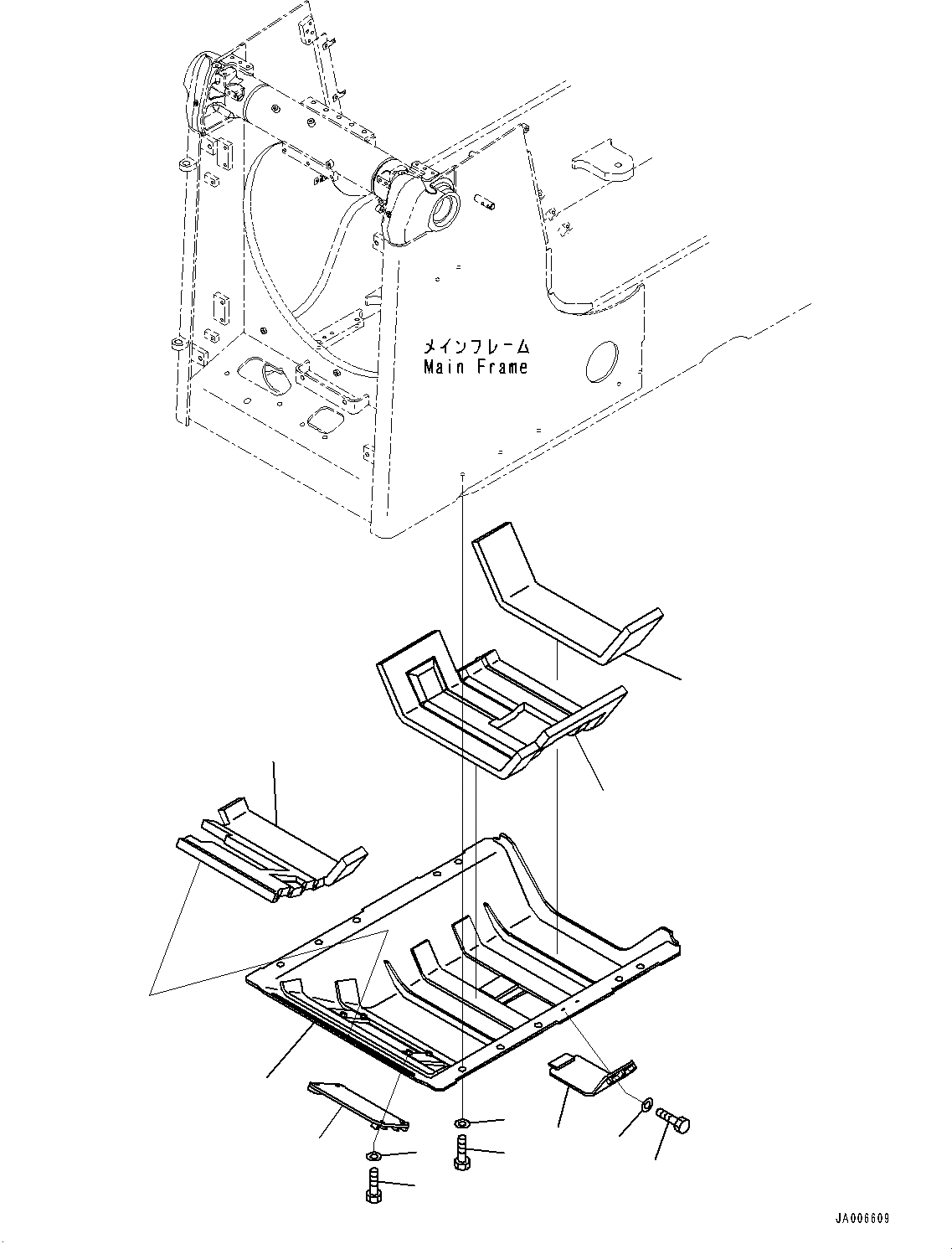 メインフレーム
Main Frame

JA006609