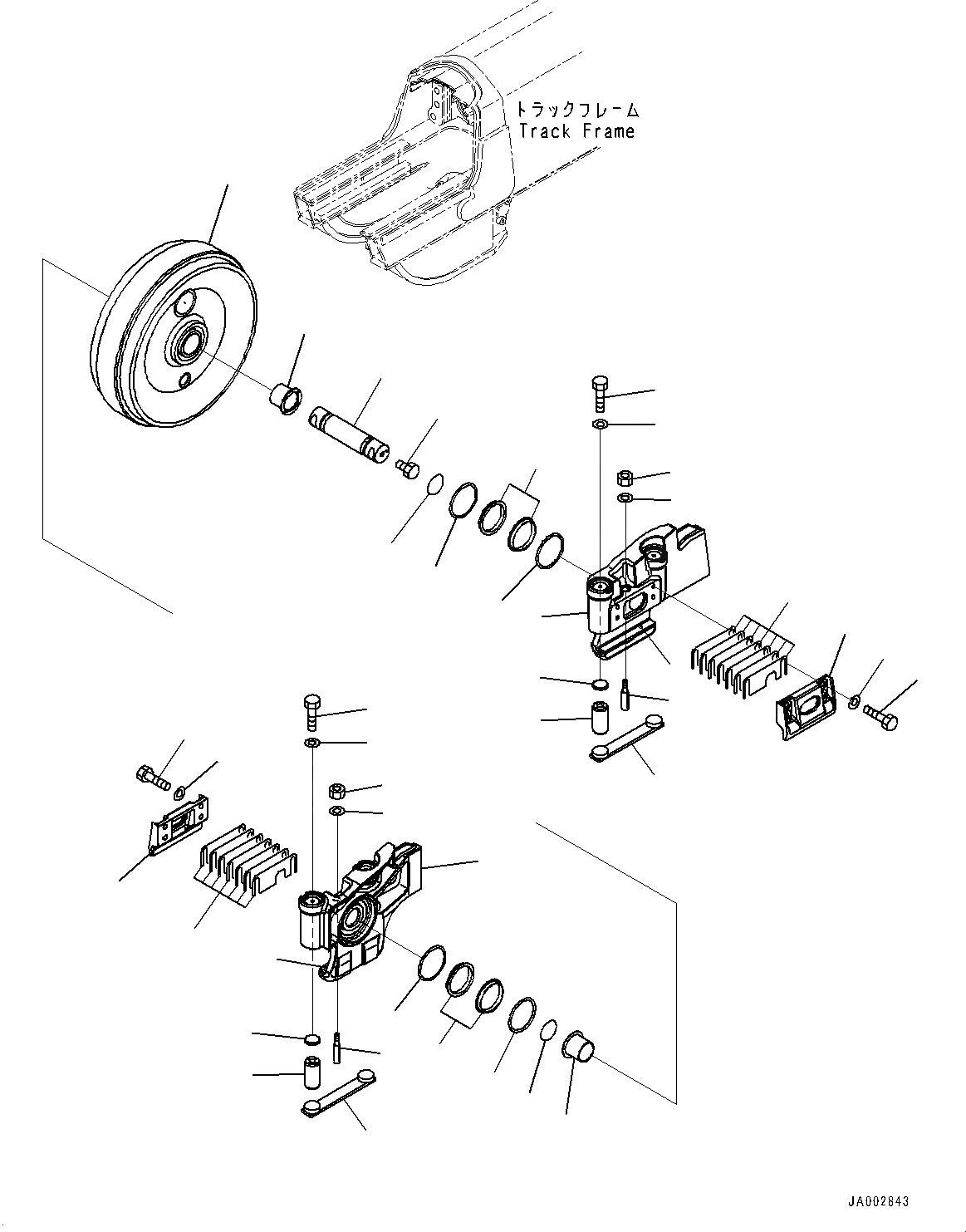 トラックフレーム
Track Frame

JA002843