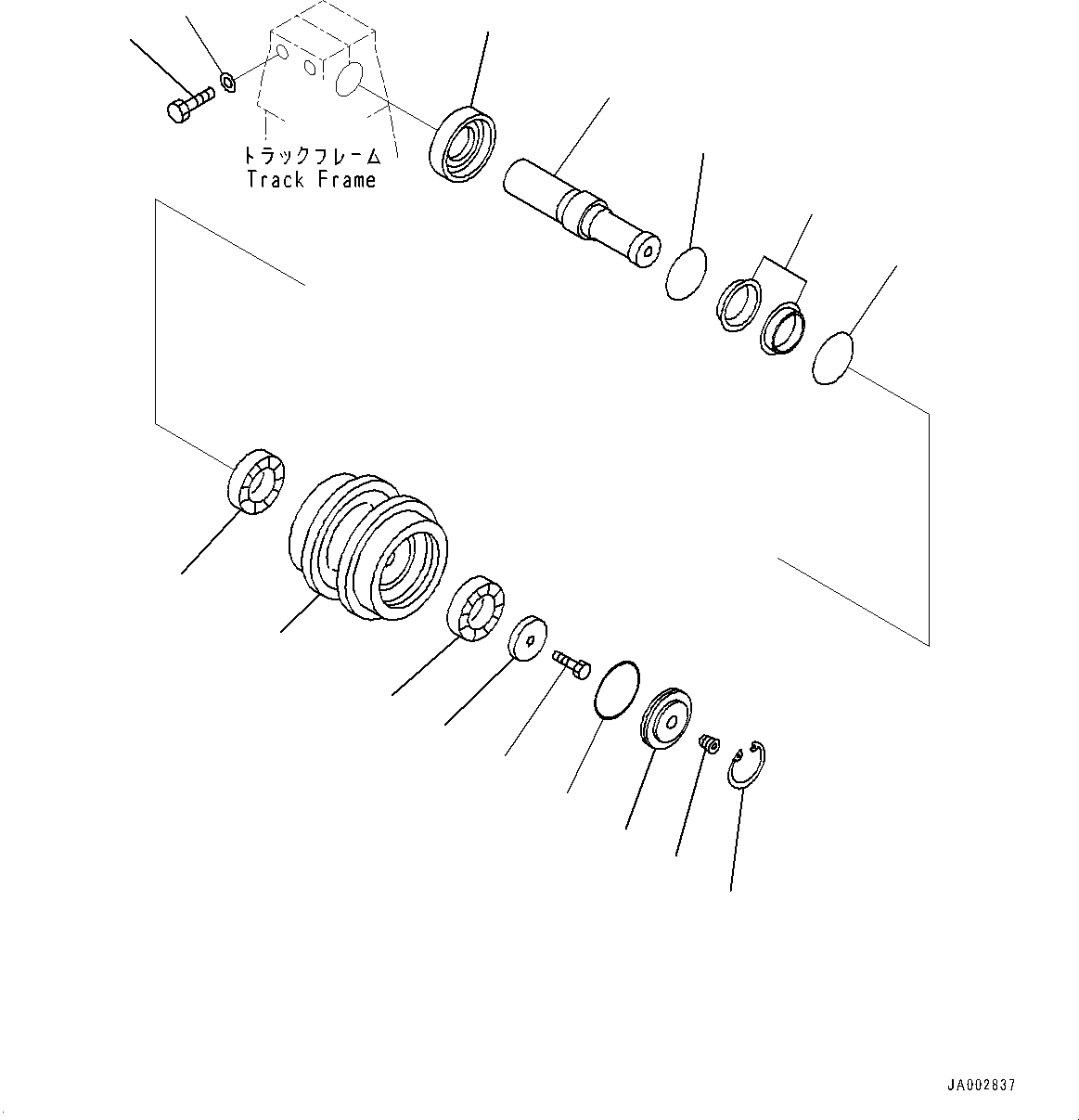 トラックフレーム
Track Frame

JA002837