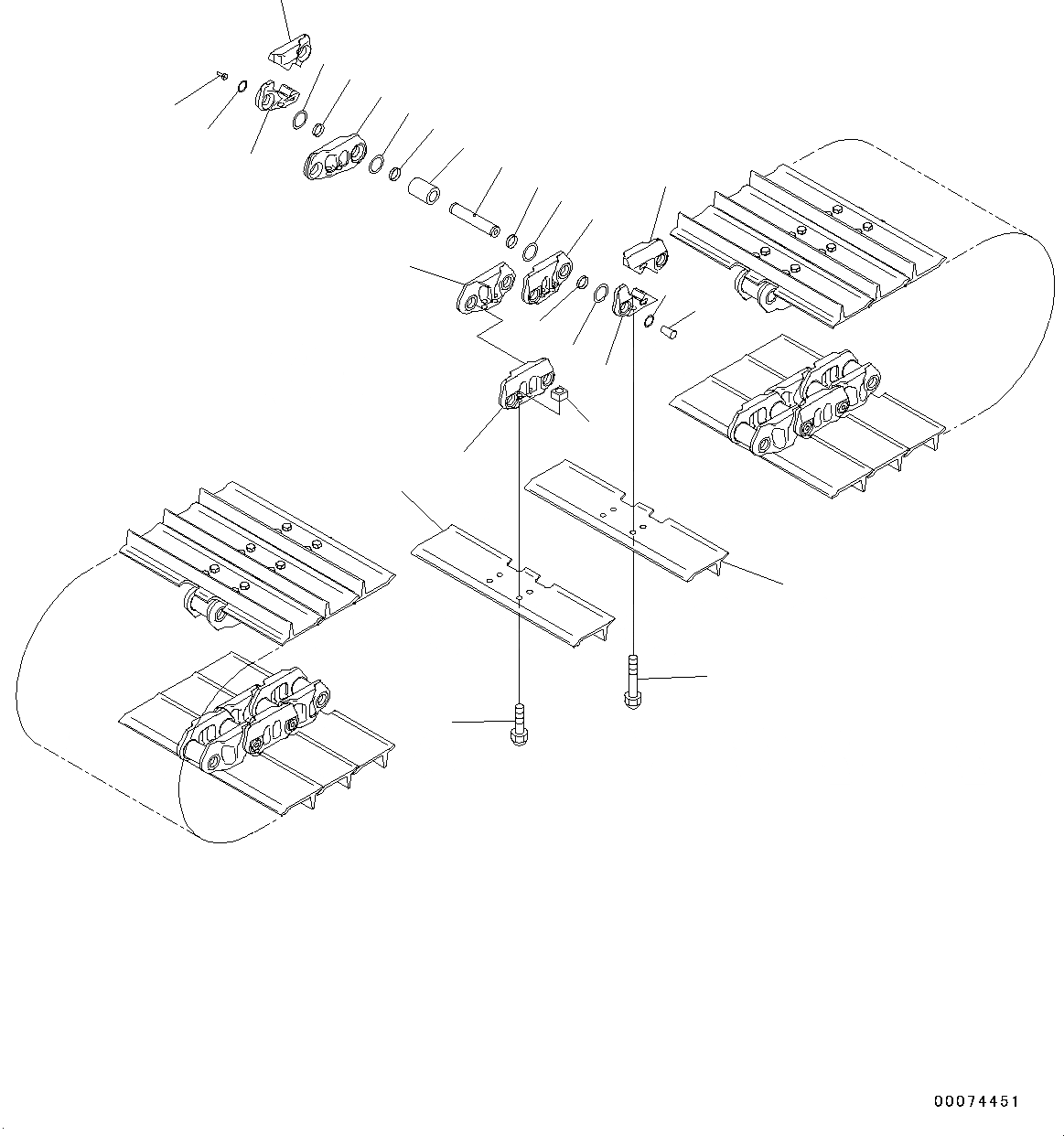 00074451