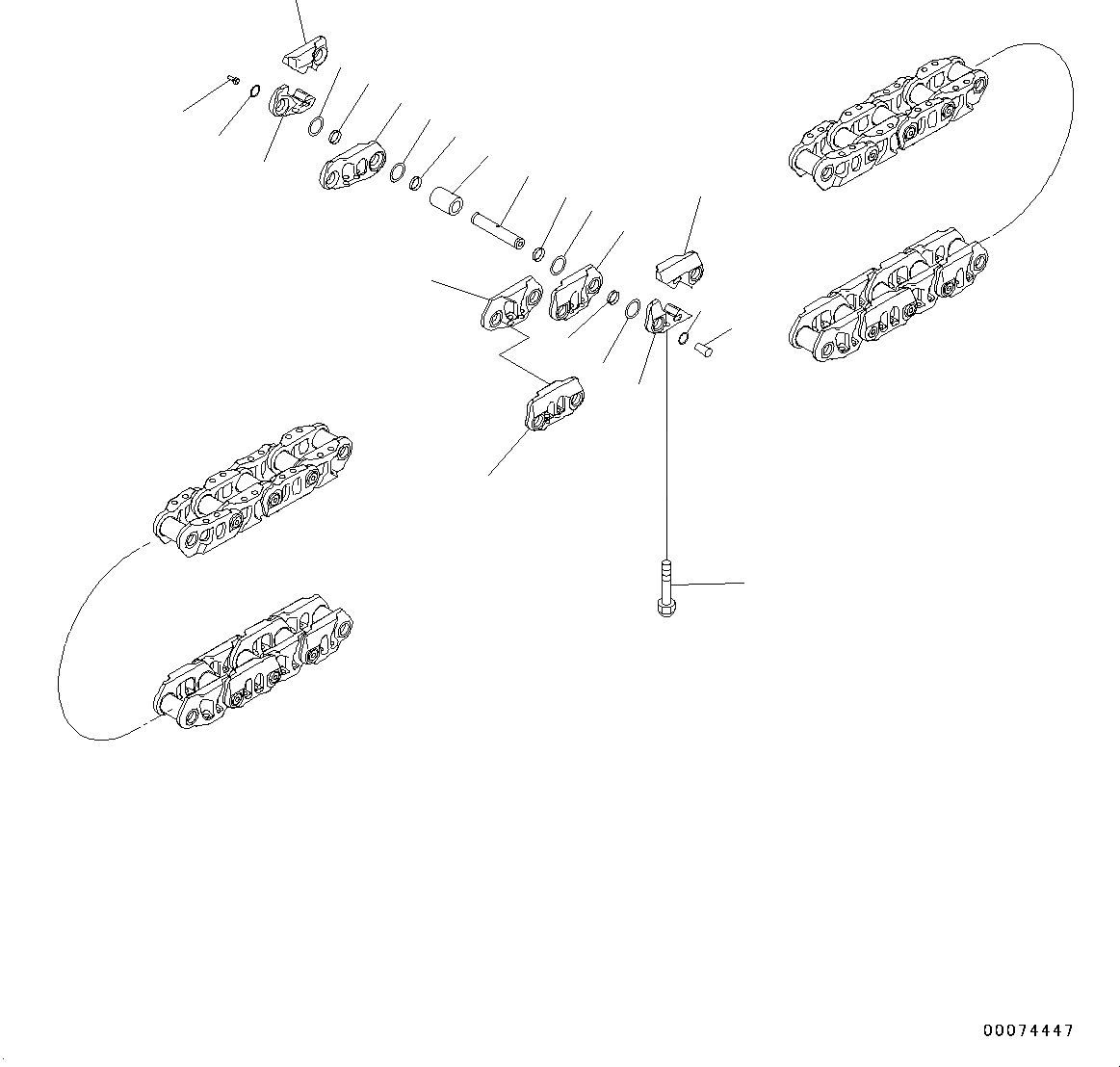 00074447