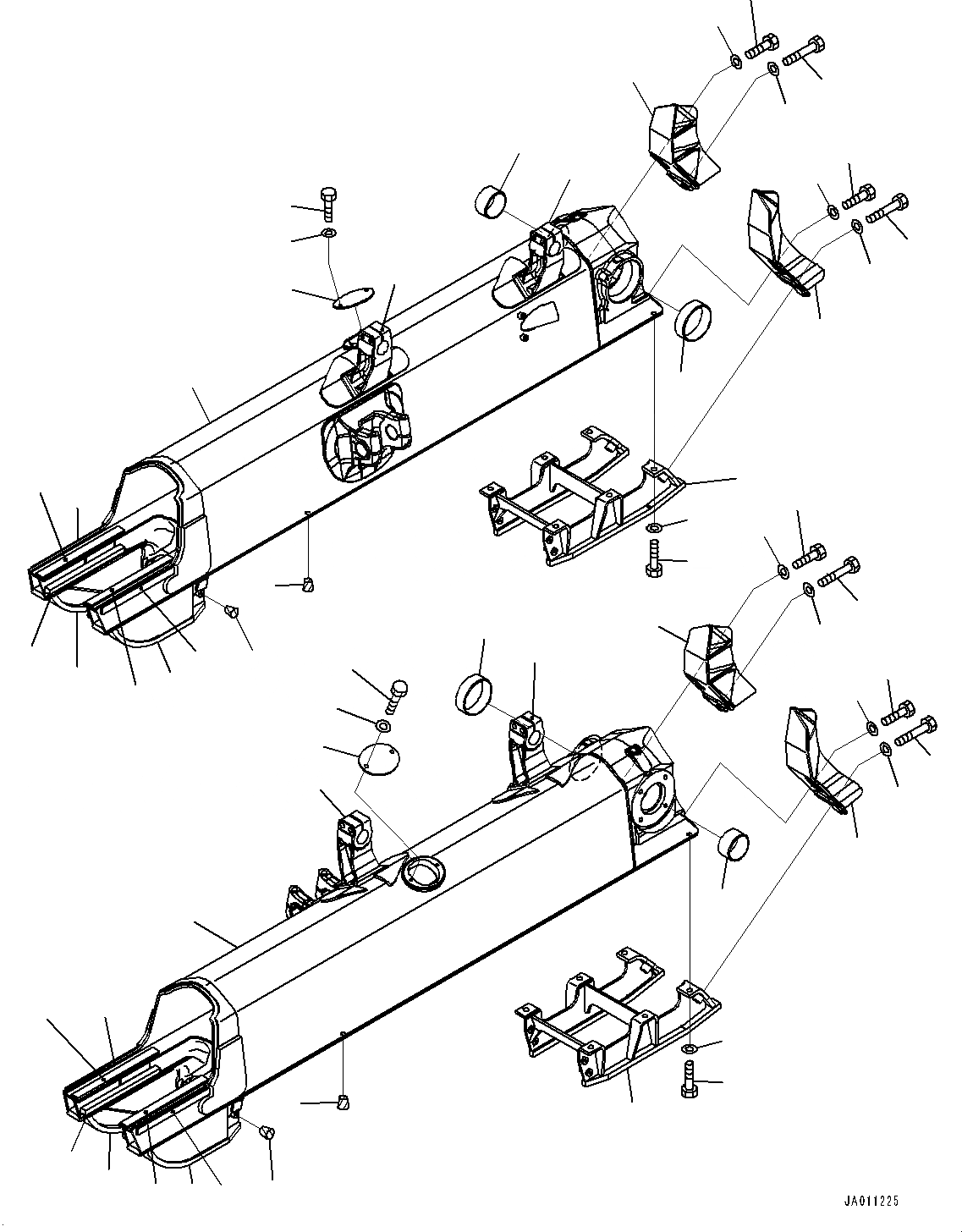 JA011225