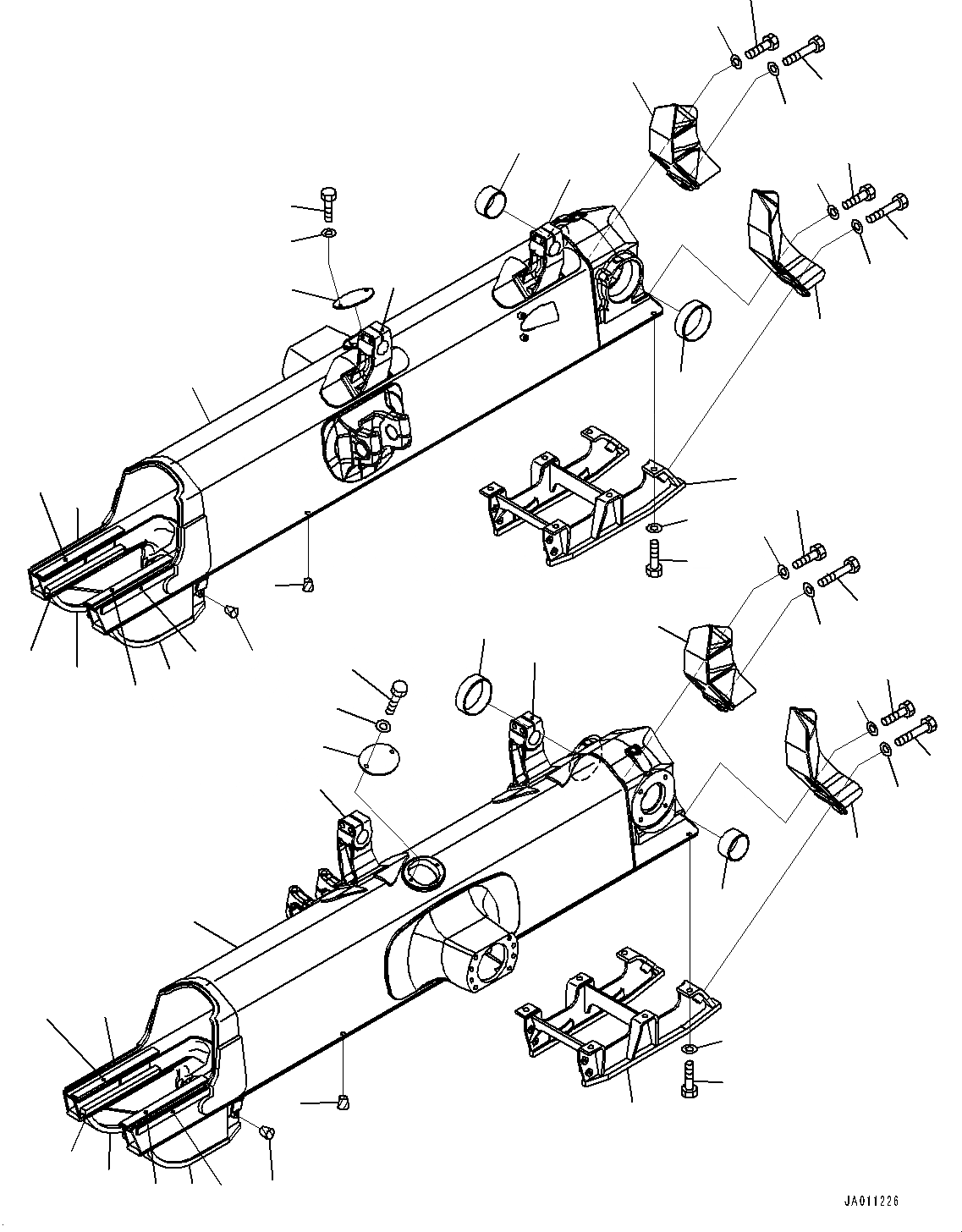 JA011226