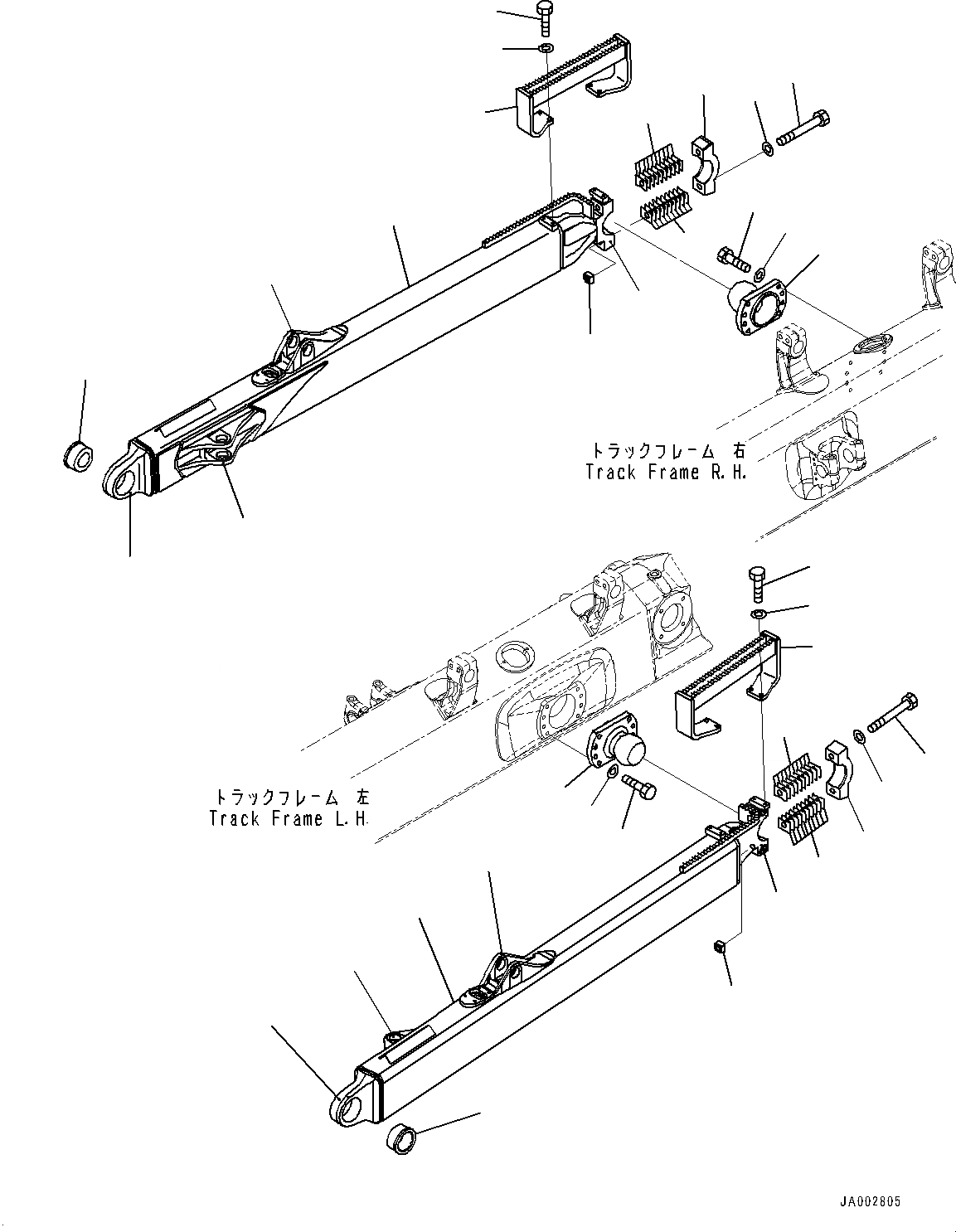 トラックフレーム 右
Track Frame R.H.

トラックフレーム 左
Track Frame L.H.

JA002805