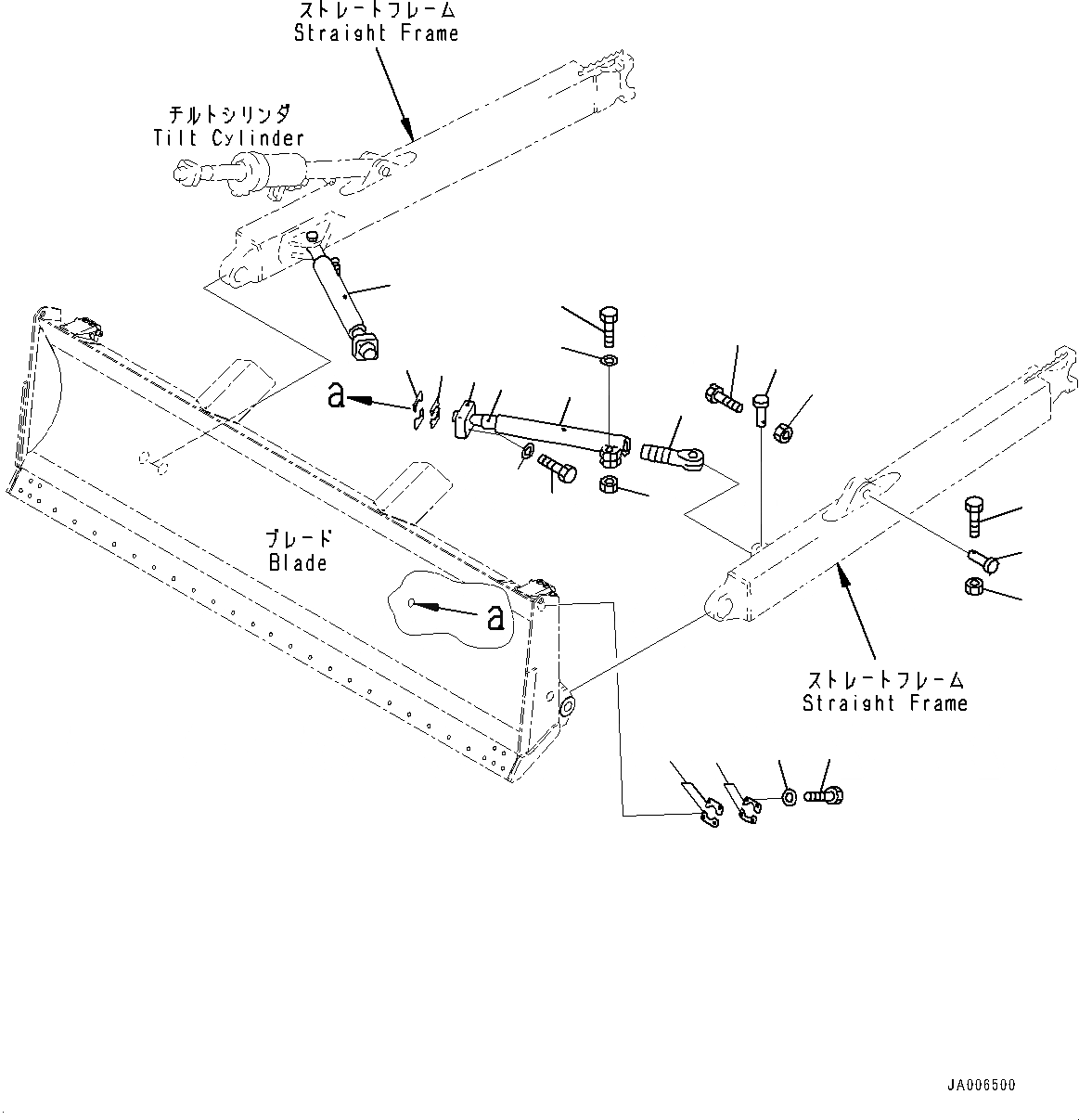 ストレートフレーム
Straight Frame

チルトシリンダ
Tilt Cylinder

a

ブレード
Blade

a

ストレートフレーム
Straight Frame

JA006500