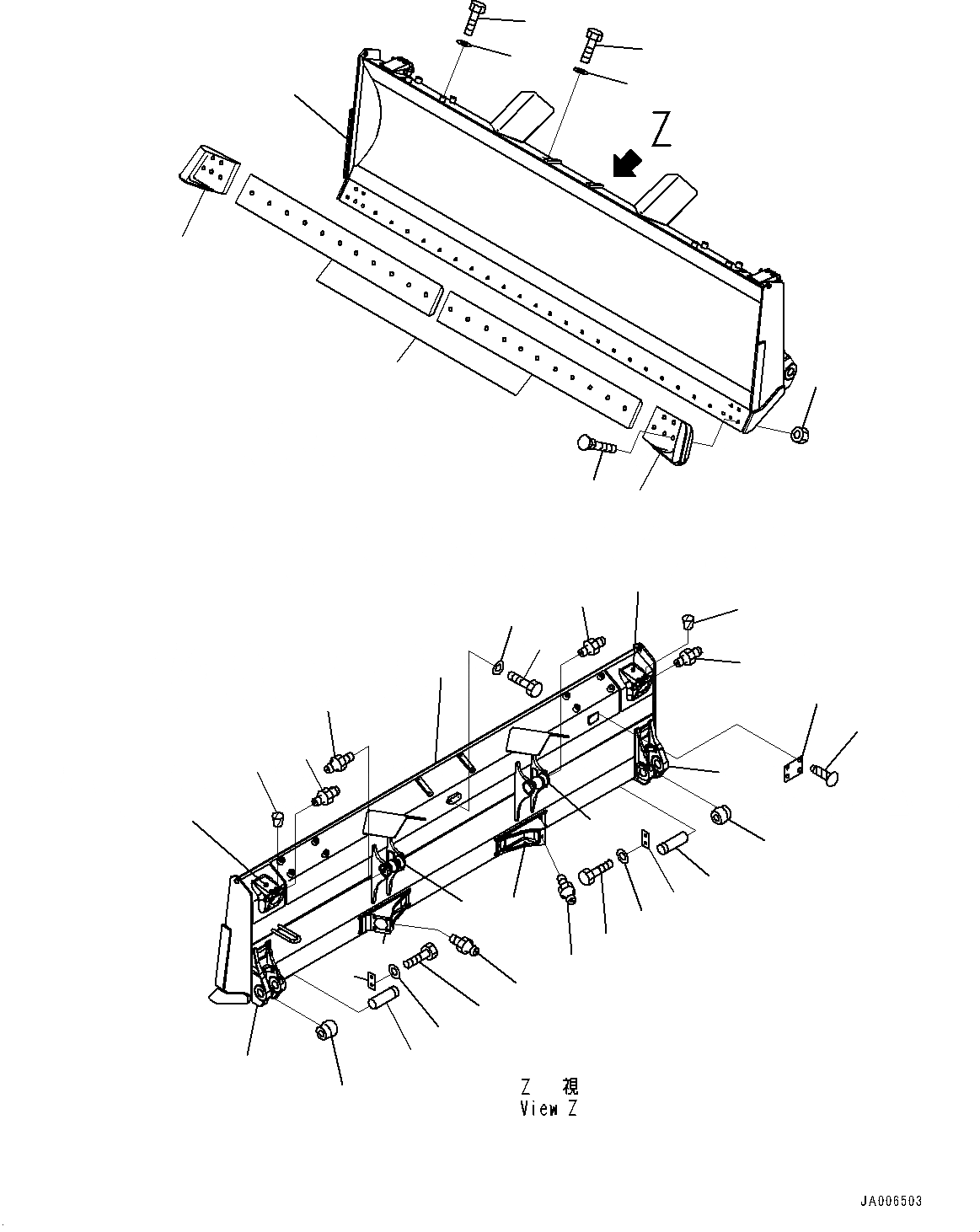 Z

Z 視
View Z

JA006503