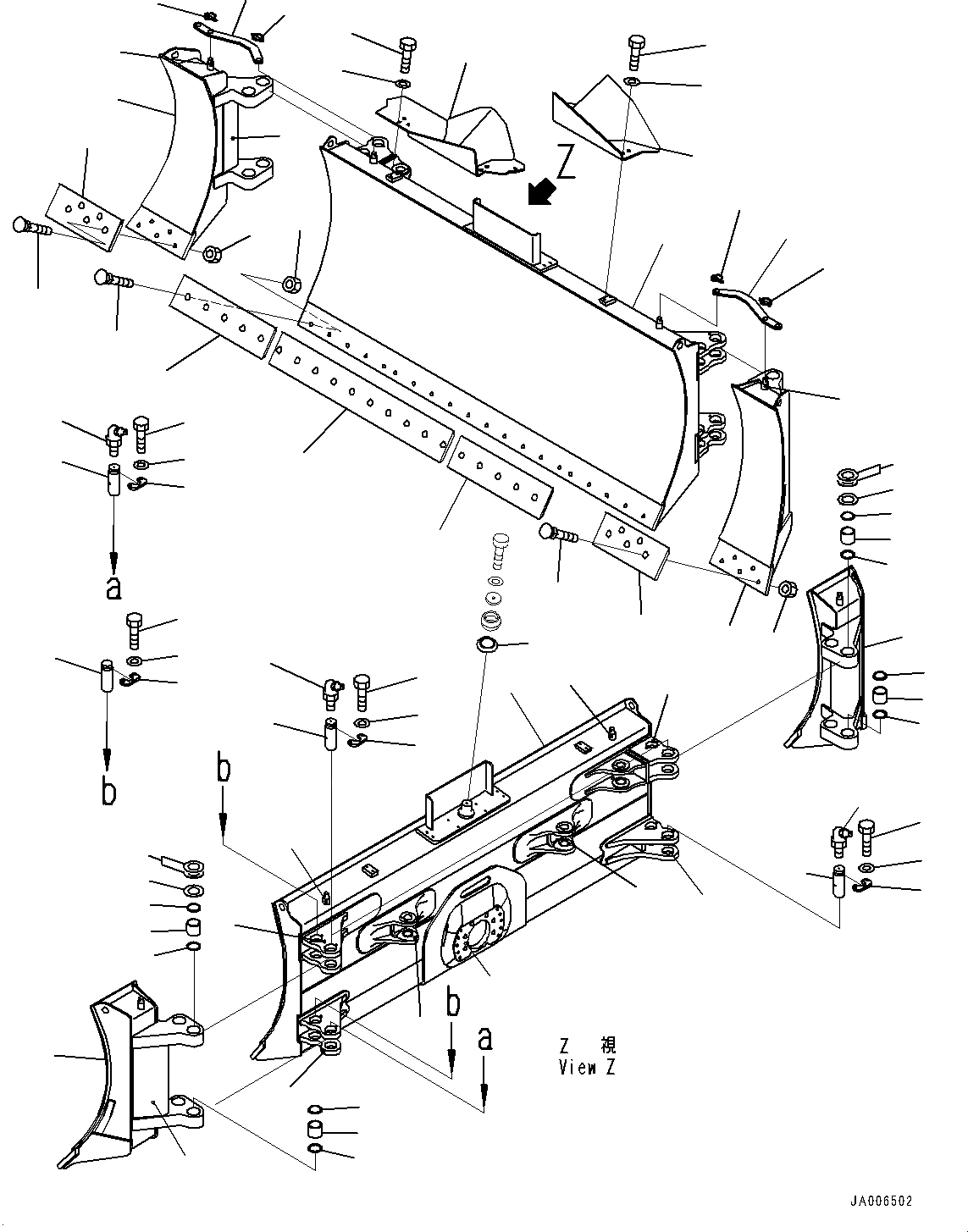 Z

a

b

b

b

a

Z 視
View Z

JA006502