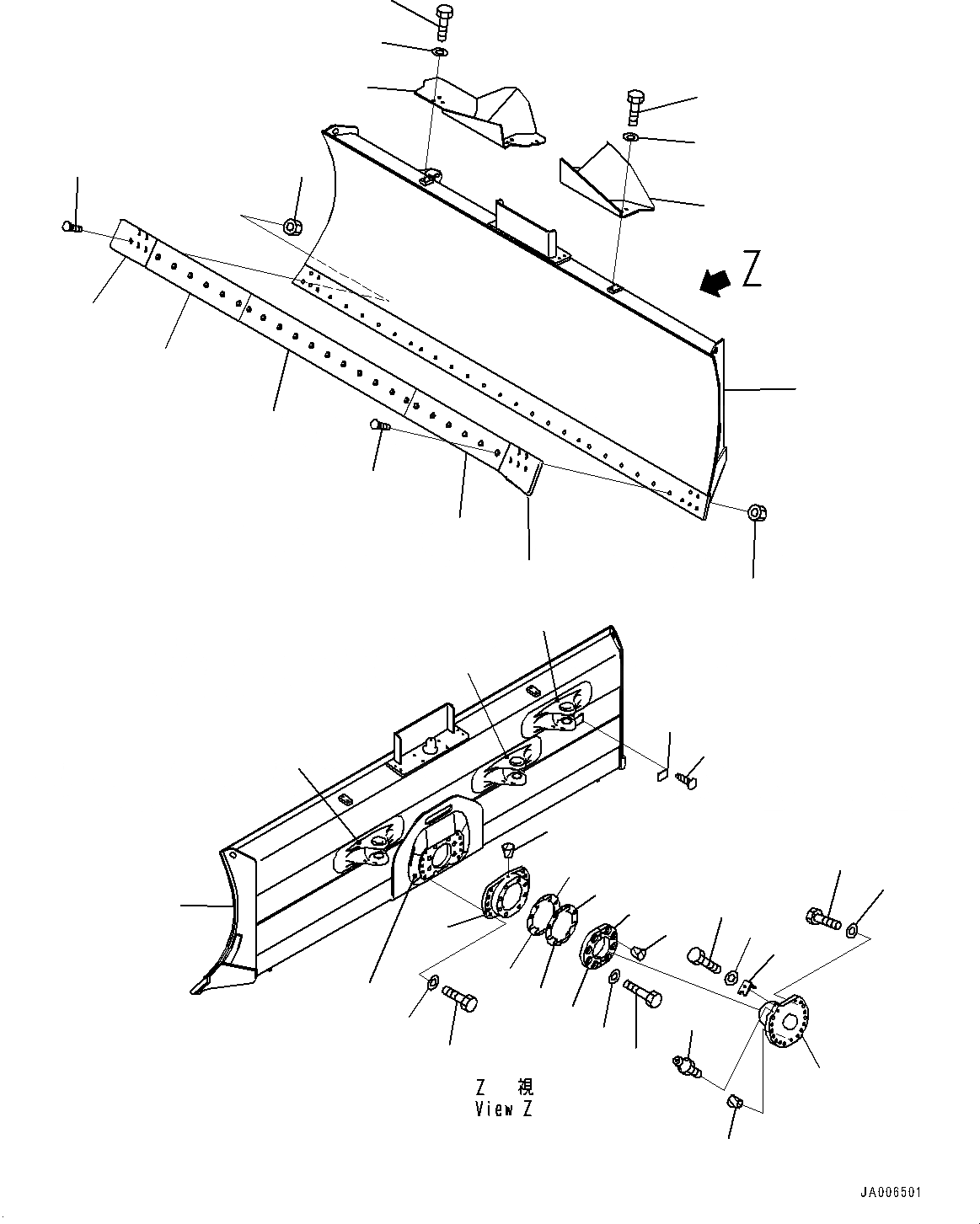 Z

Z 視
View Z

JA006501