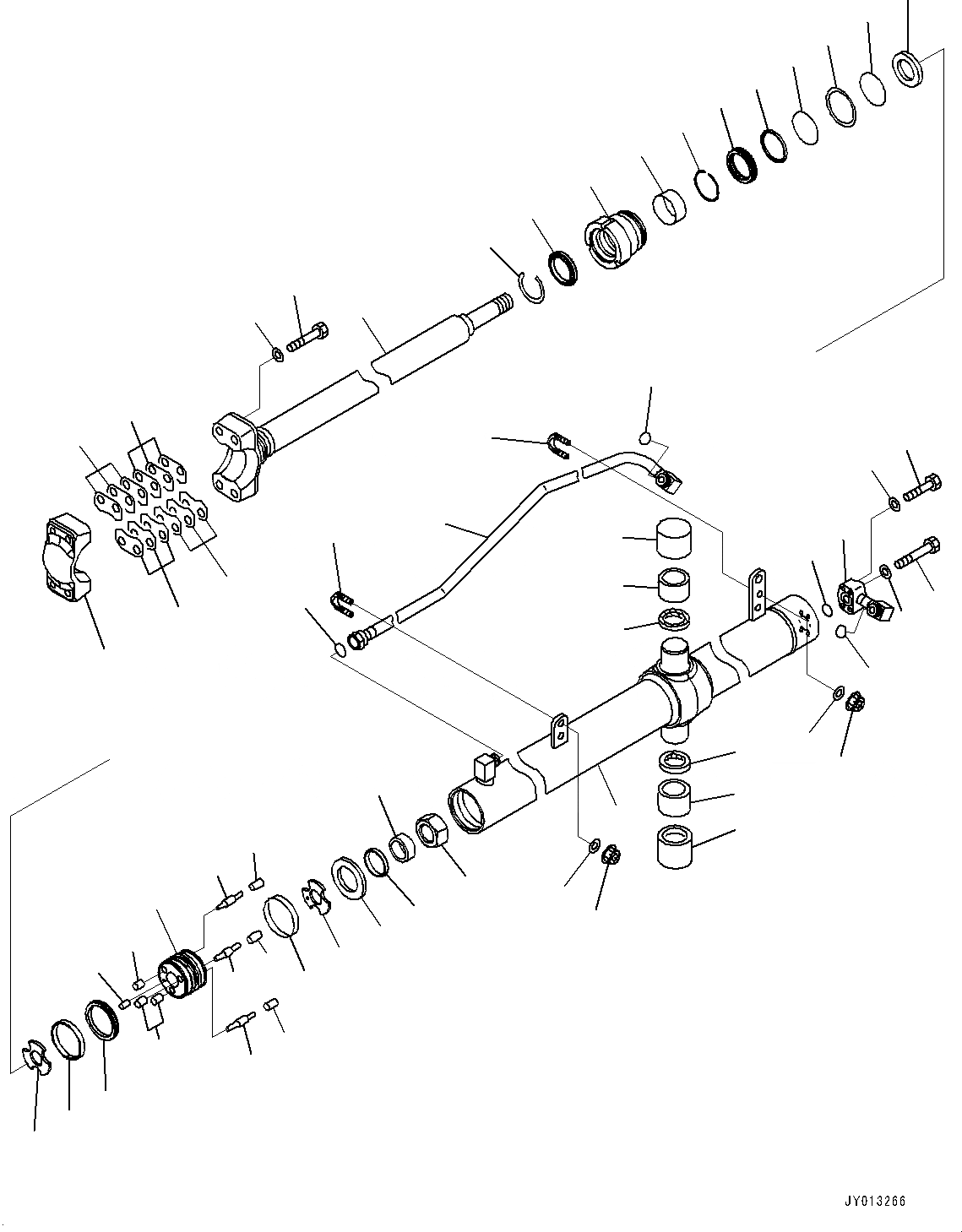 JY013266