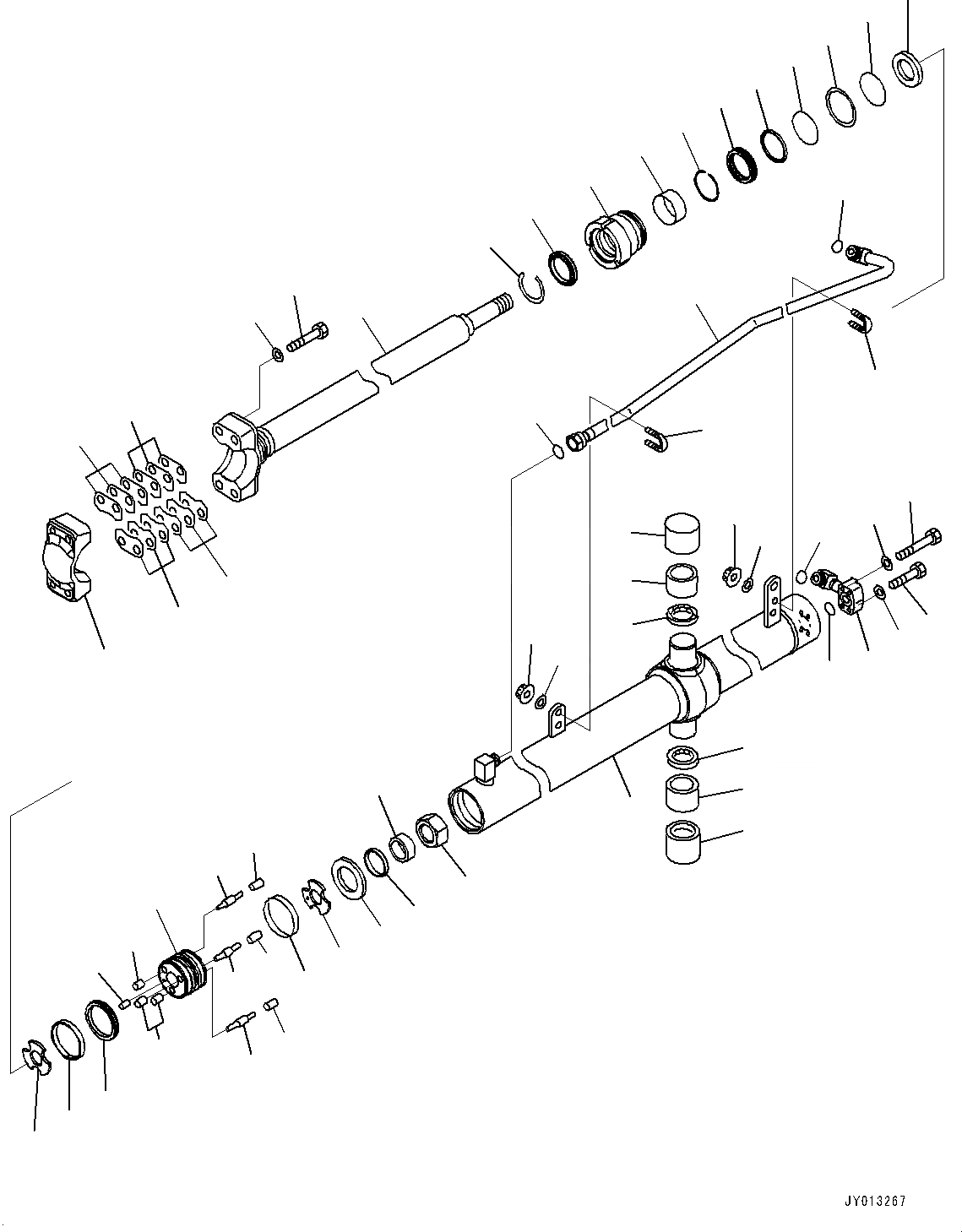 JY013267