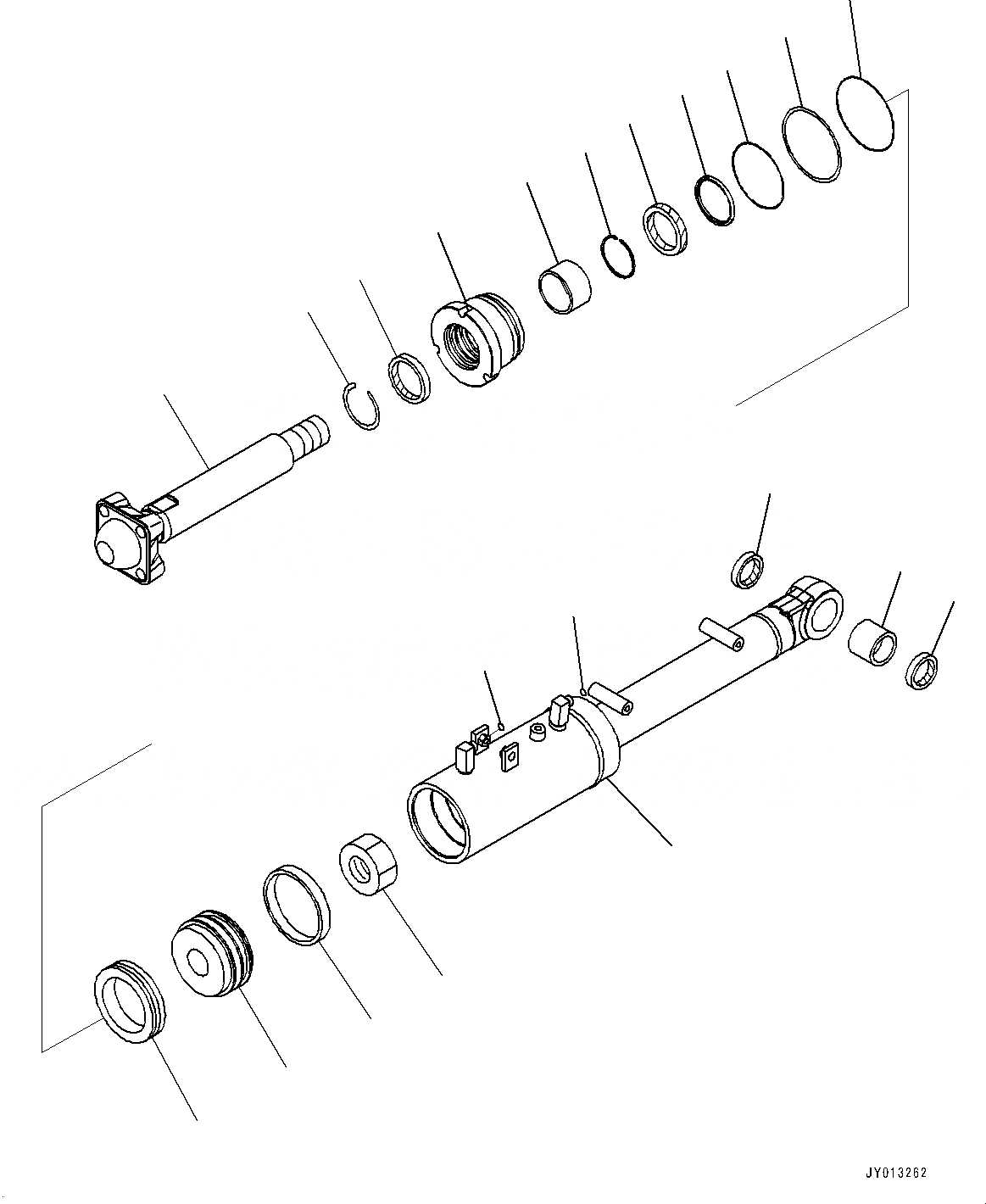 JY013262