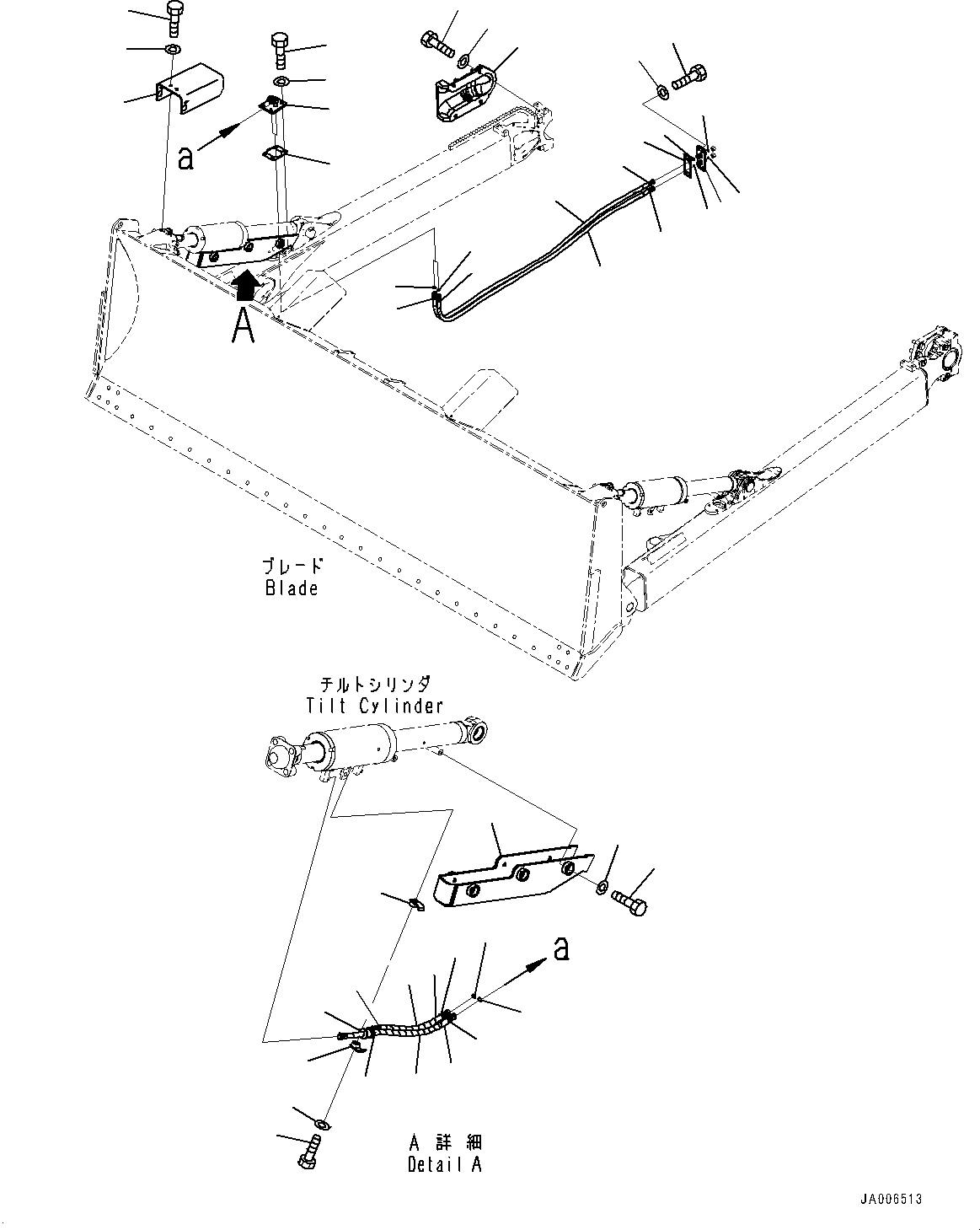 a

A

ブレード
Blade

チルトシリンダ
Tilt Cylinder

a

A 詳細
Detail A

JA006513