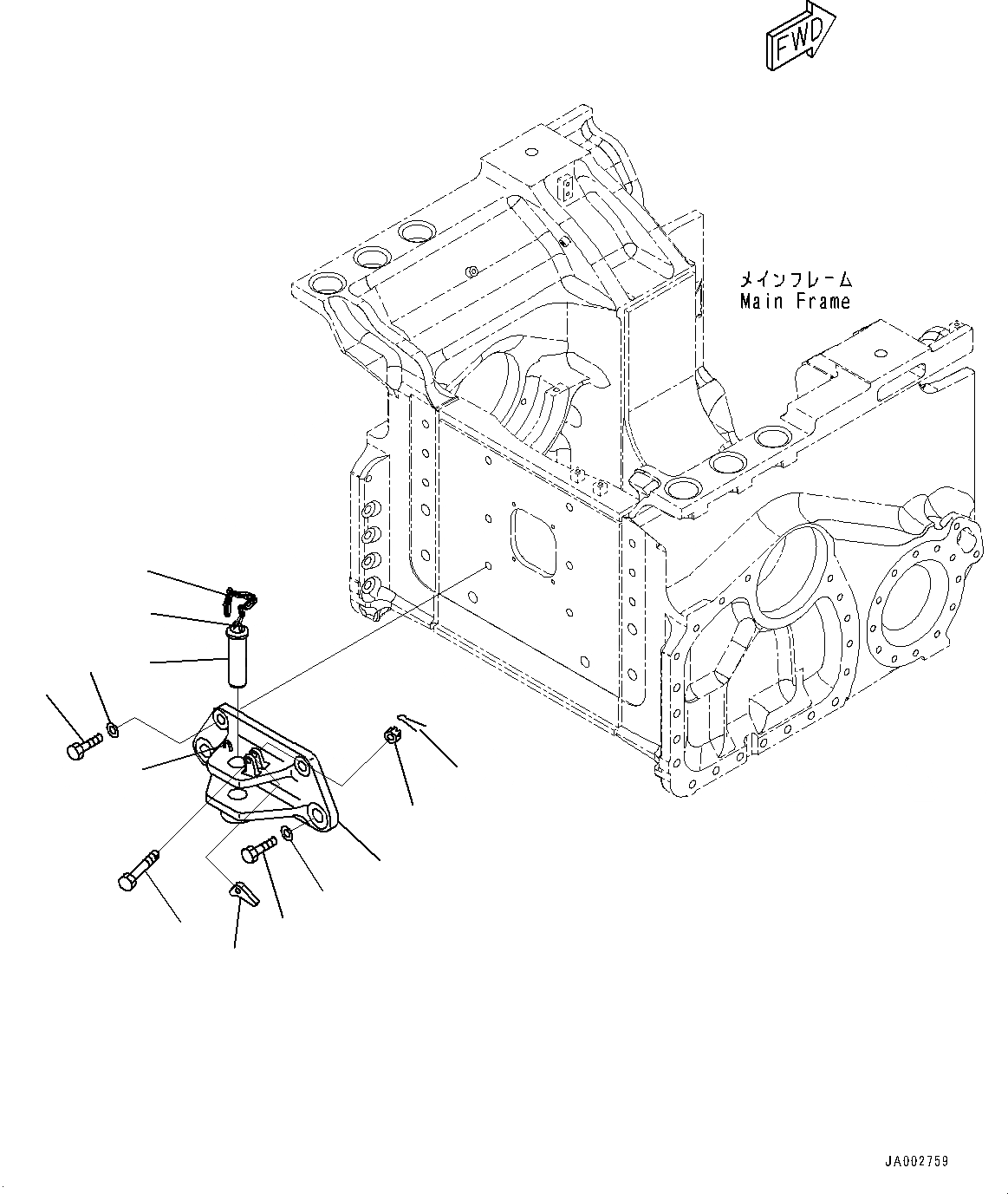 FWD

メインフレーム
Main Frame

JA002759