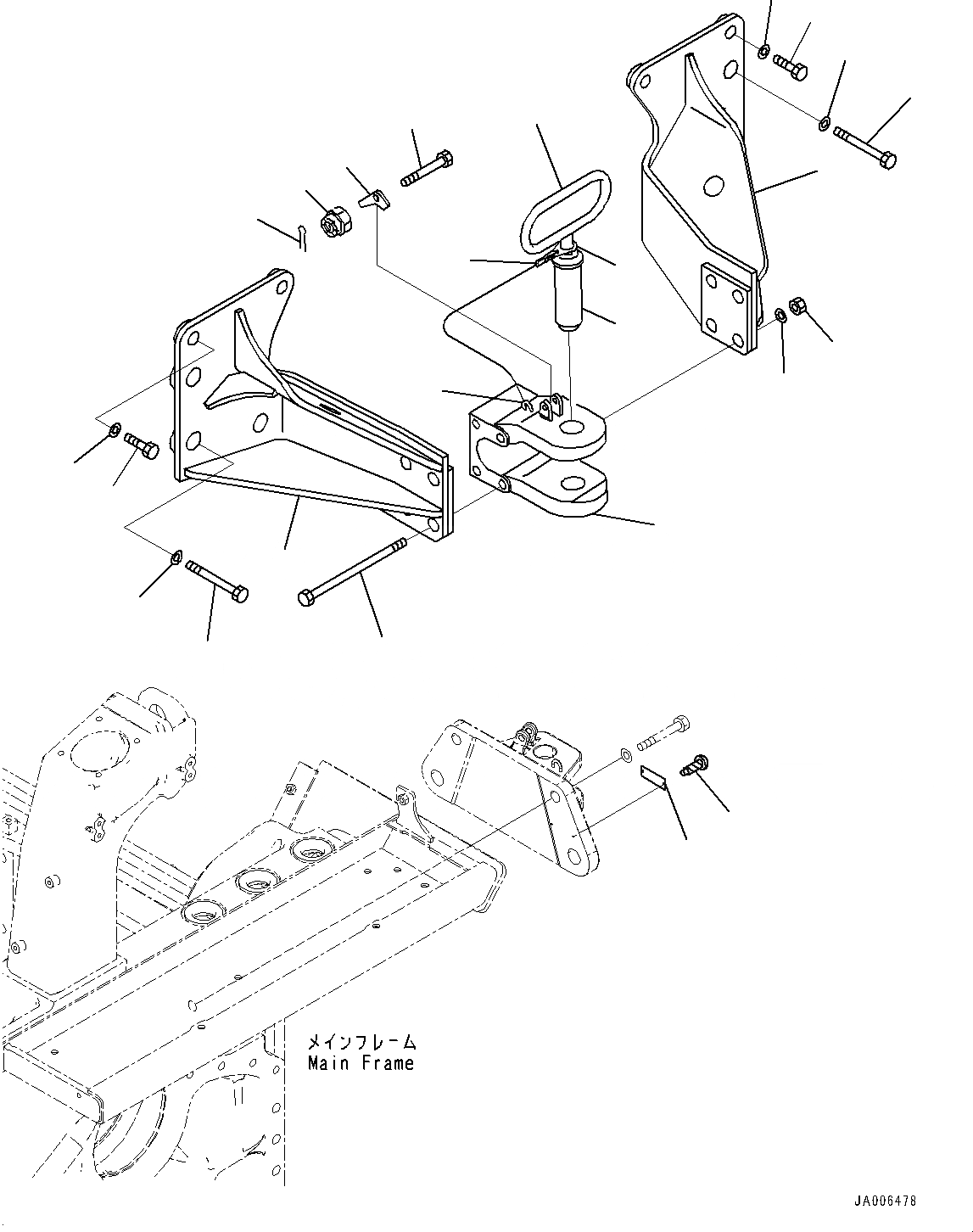 メインフレーム
Main Frame

JA006478