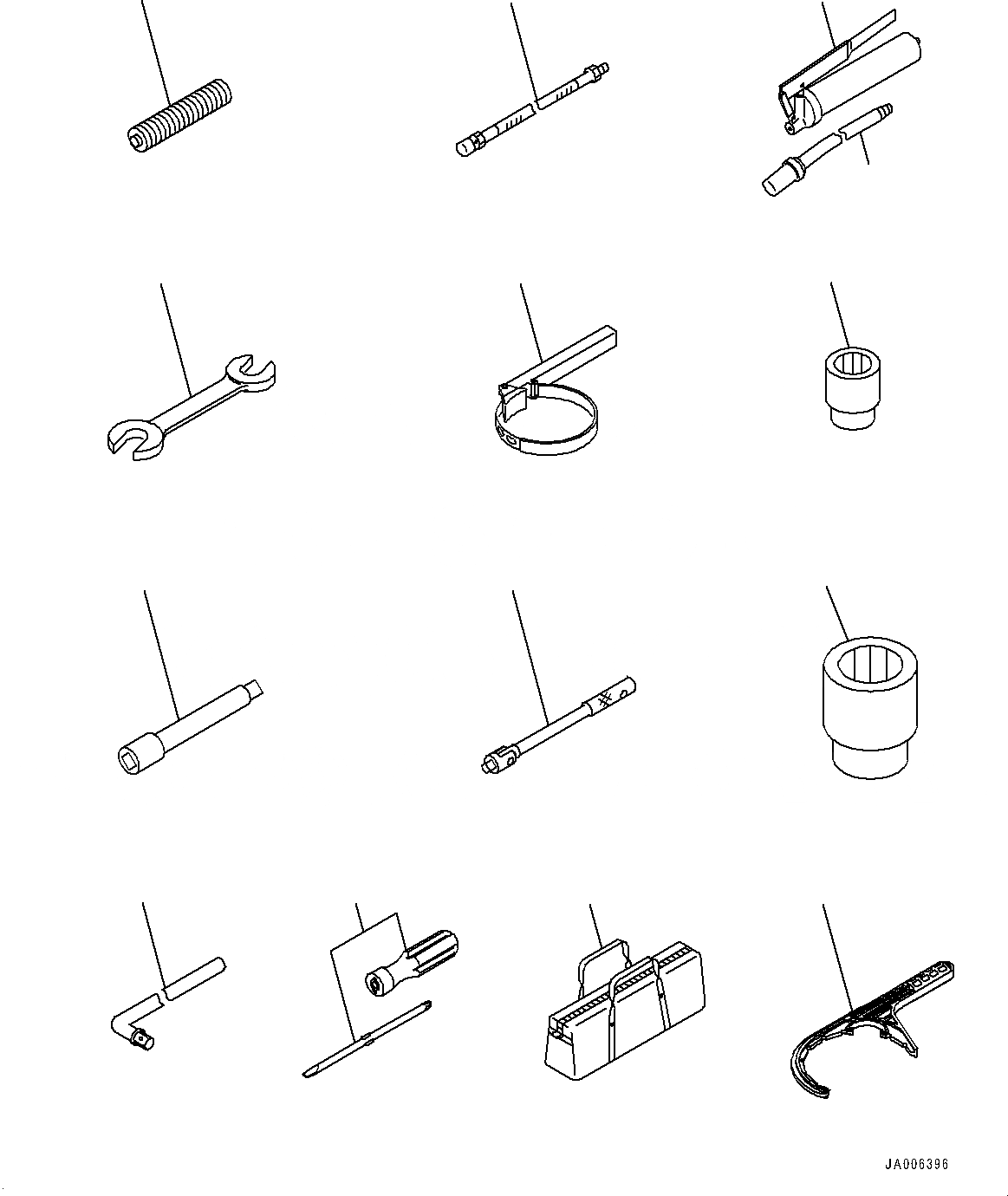 JA006396