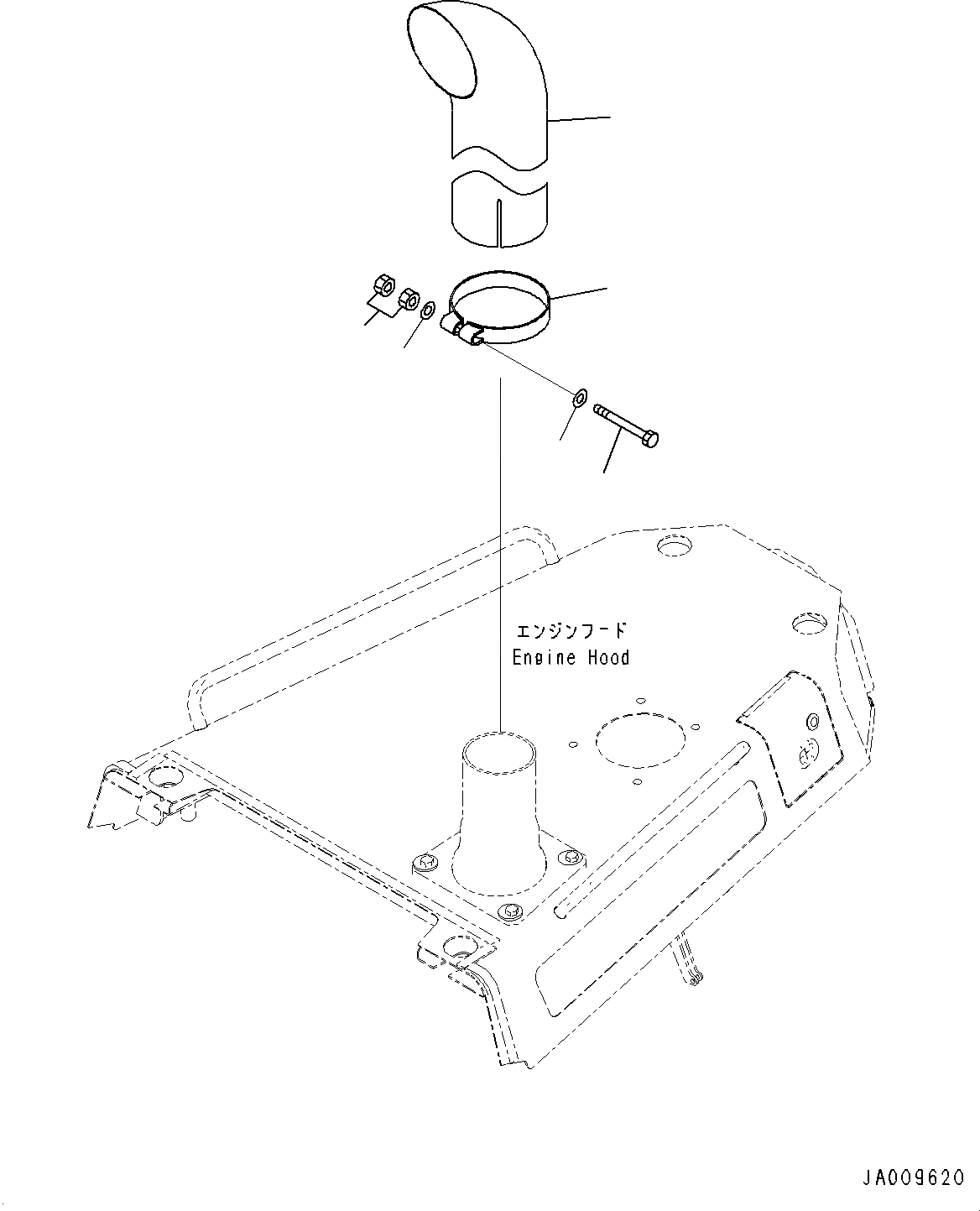 エンジンフード
Engine Hood

JA009620