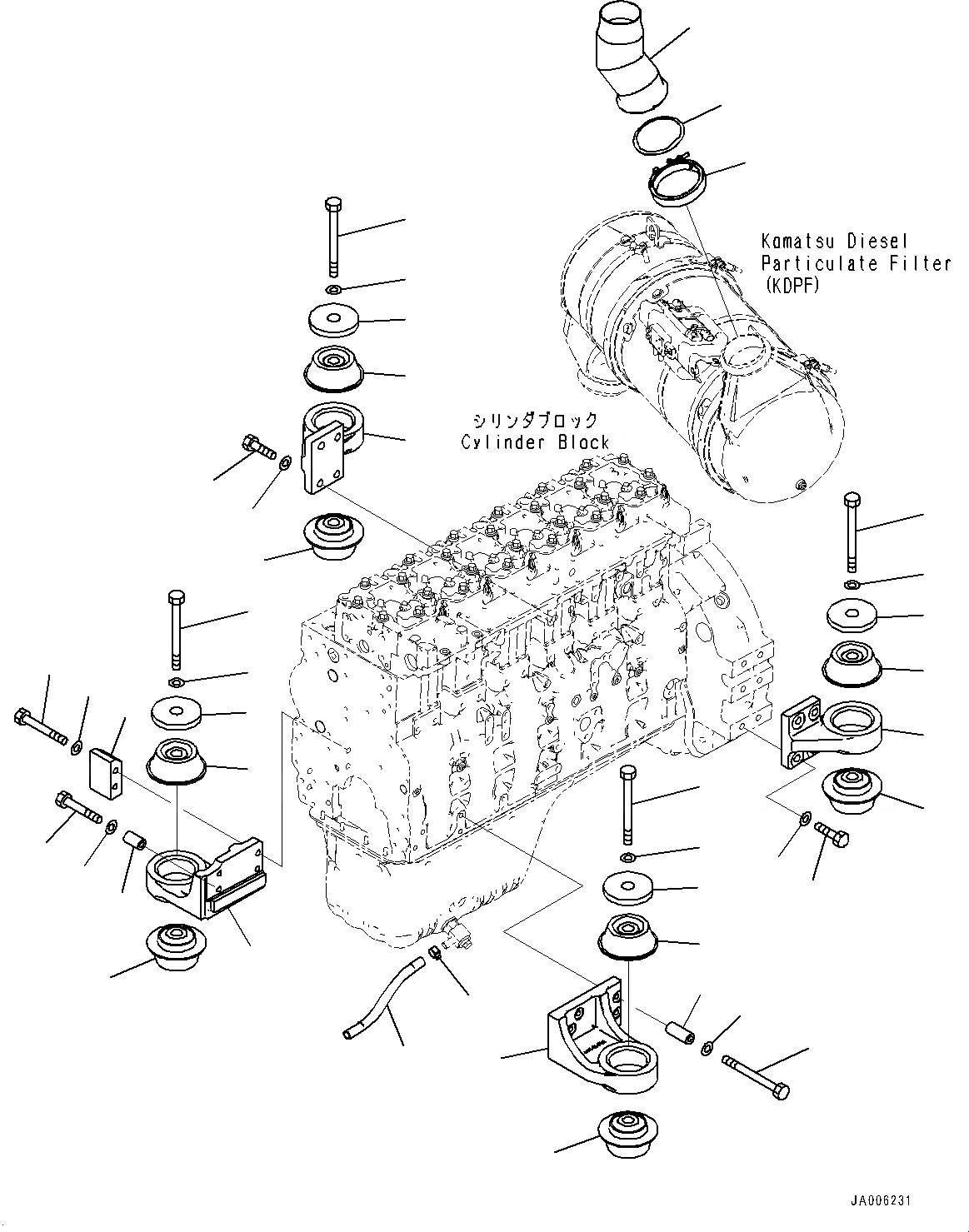 Komatsu Diesel Particulate Filter (KDPF)

シリンダブロック
Cylinder Block

JA006231