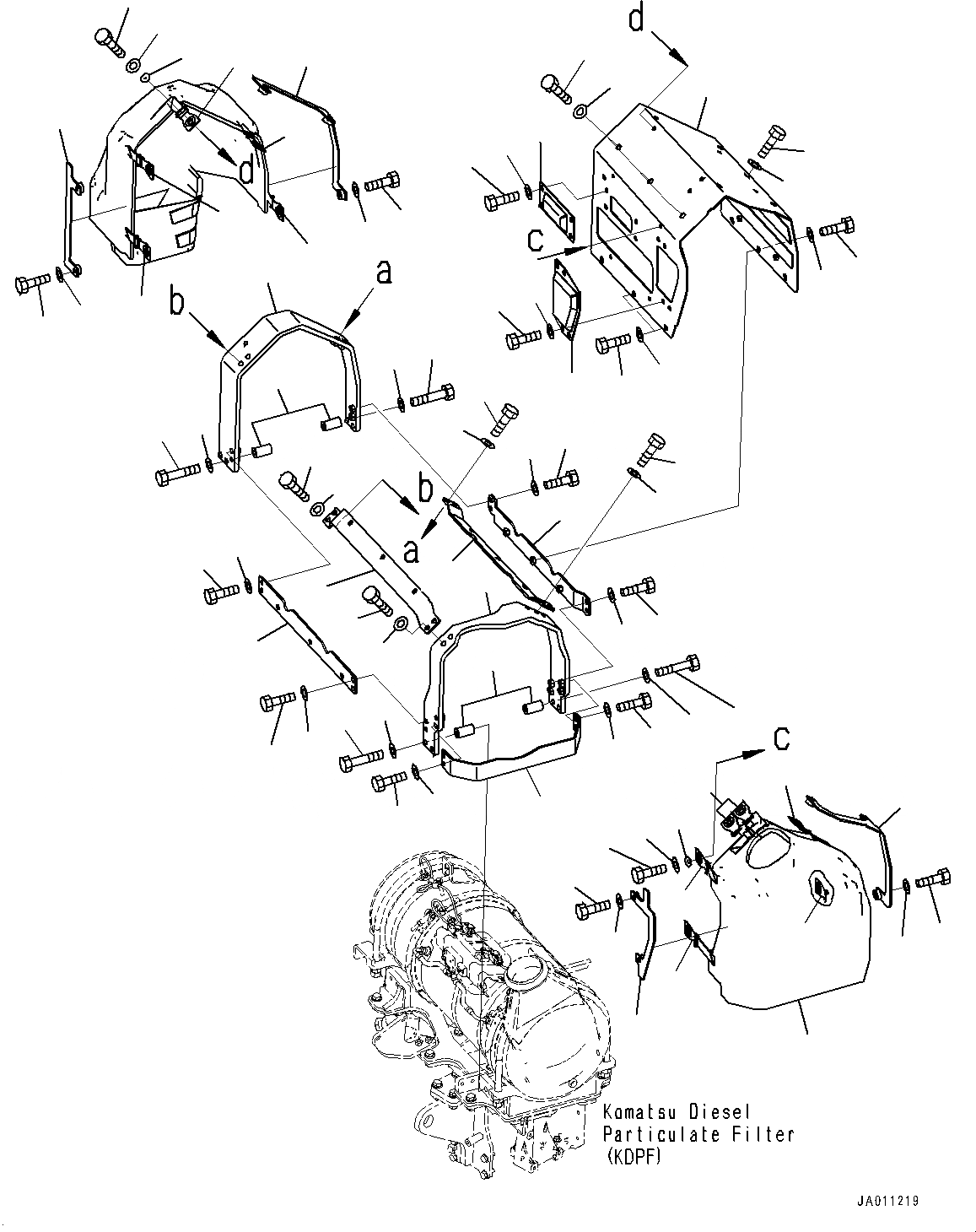 d
d
c
a
b
b
a
c
Komatsu Diesel Particulate Filter (KDPF)
JA011219