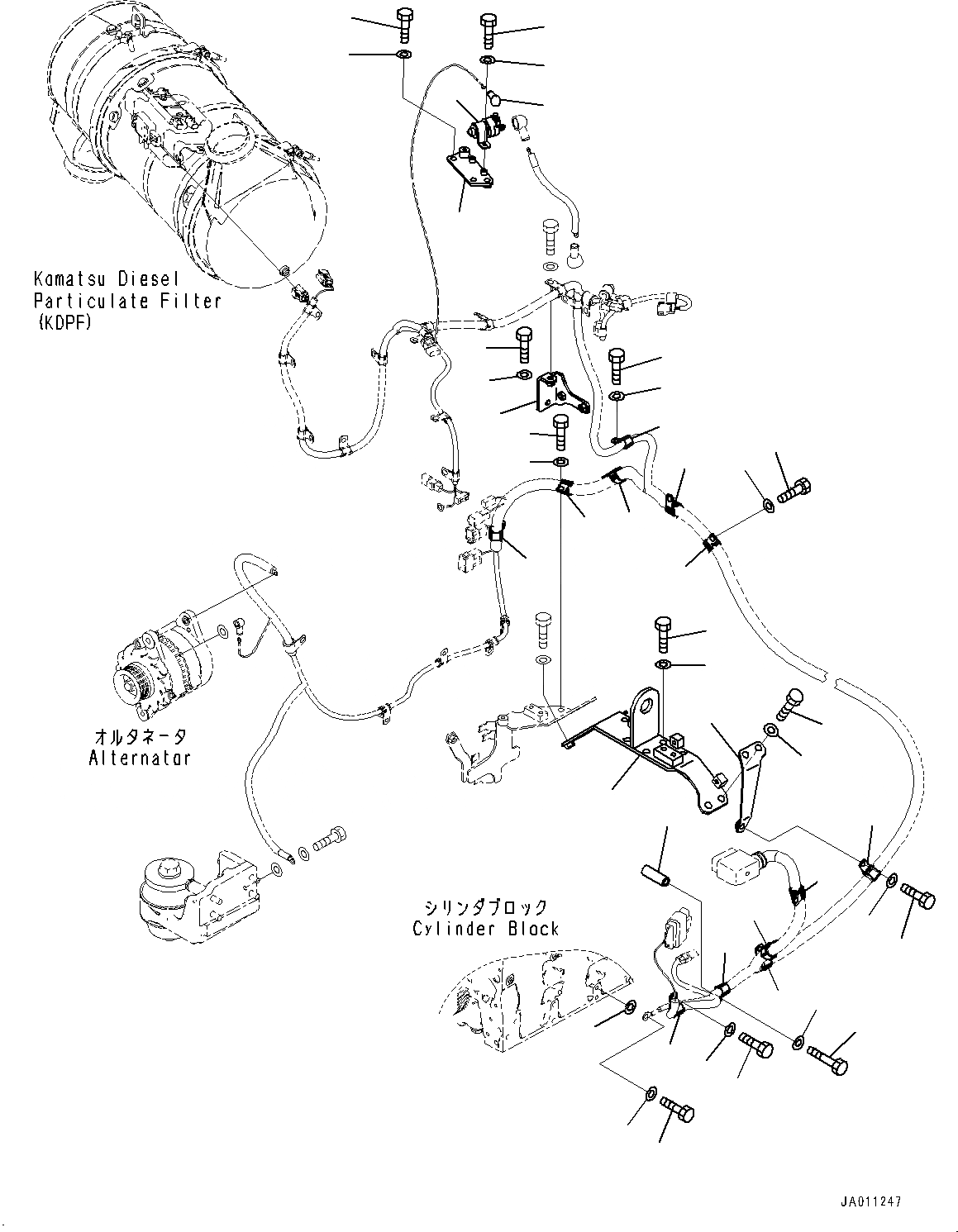 Komatsu Diesel Particulate Filter (KDPF)

オルタネータ
Alternator

シリンダブロック
Cylinder Block

JA011247