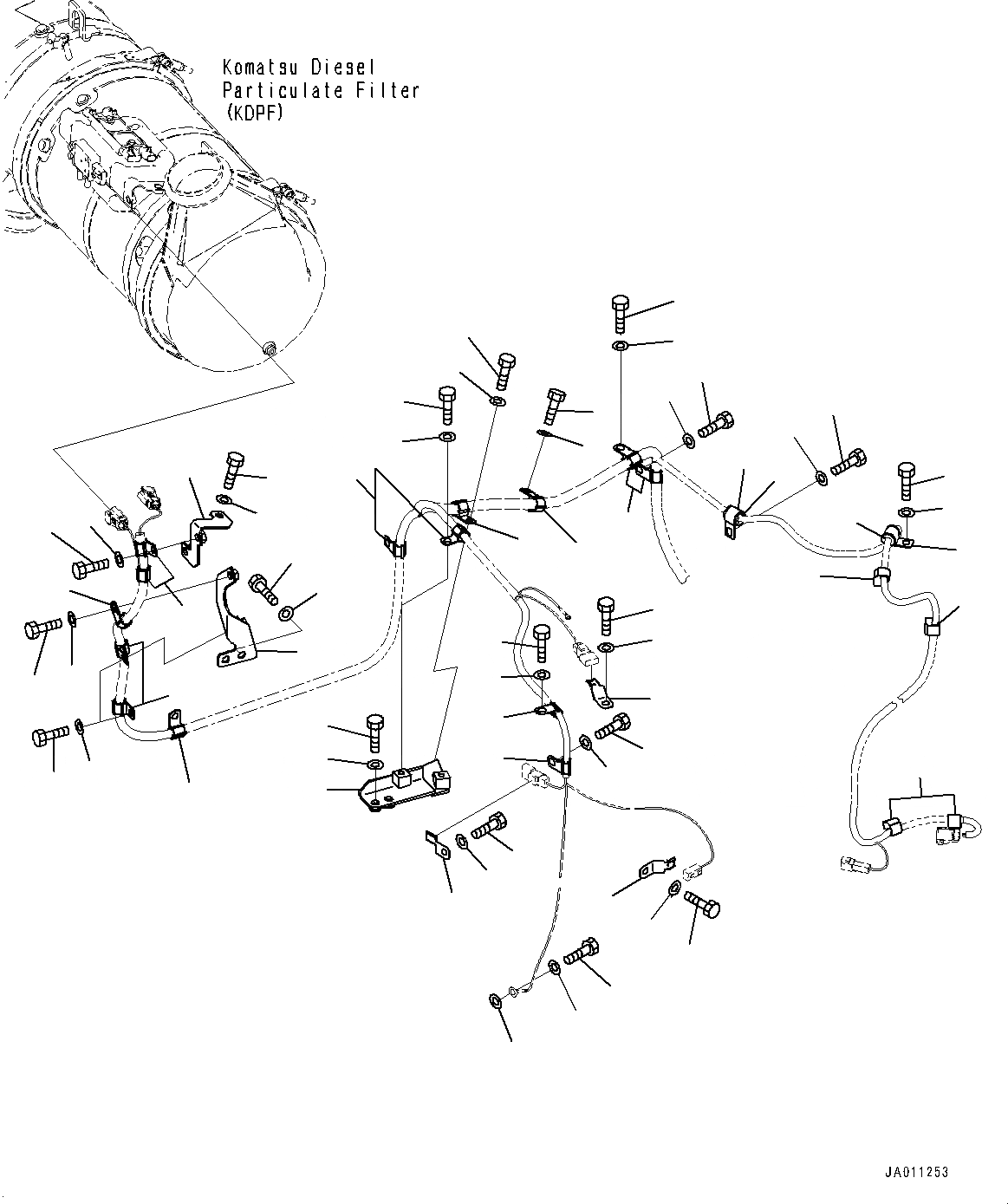 Komatsu Diesel Particulate Filter (KDPF)

JA011253