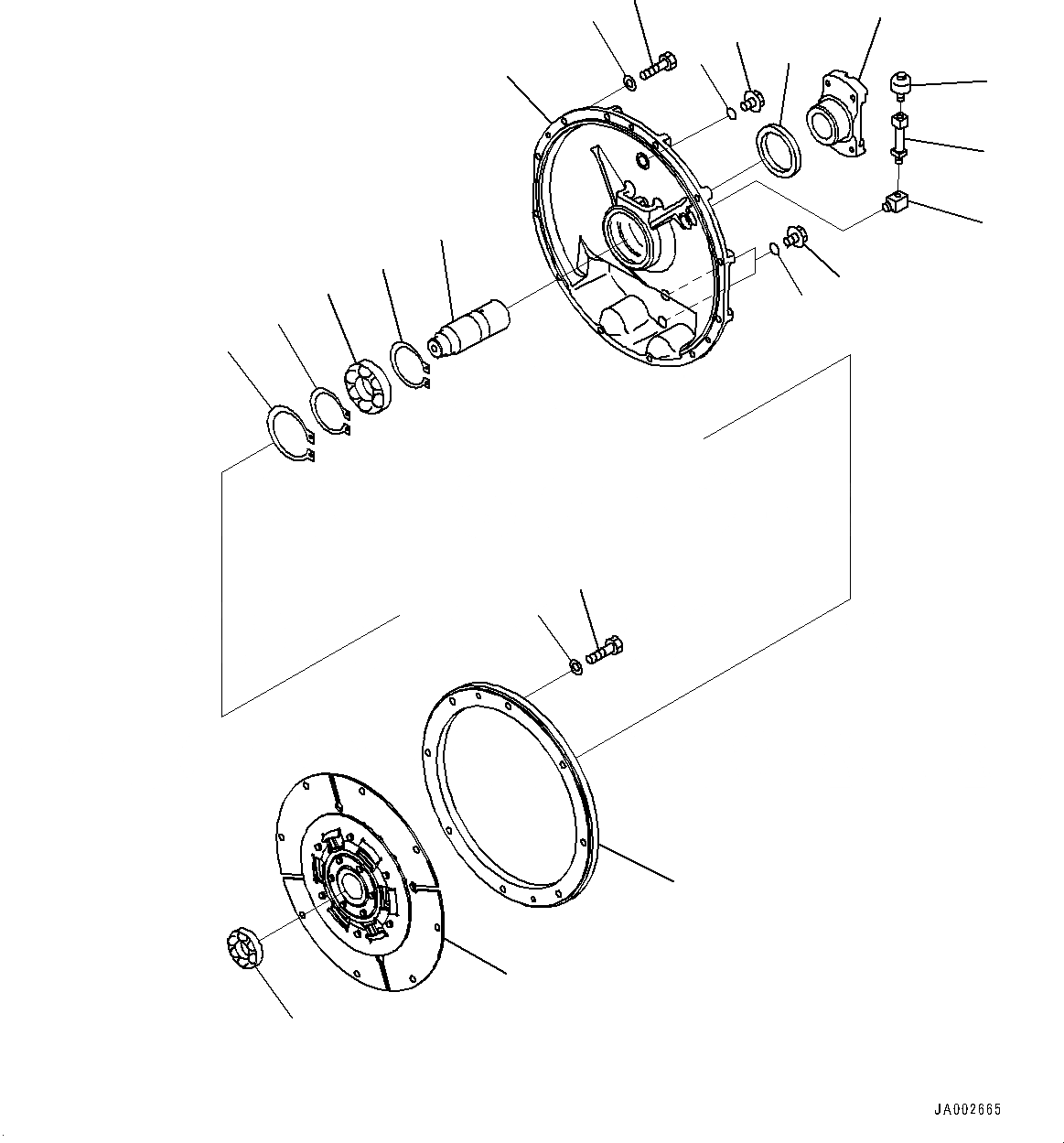 JA002665