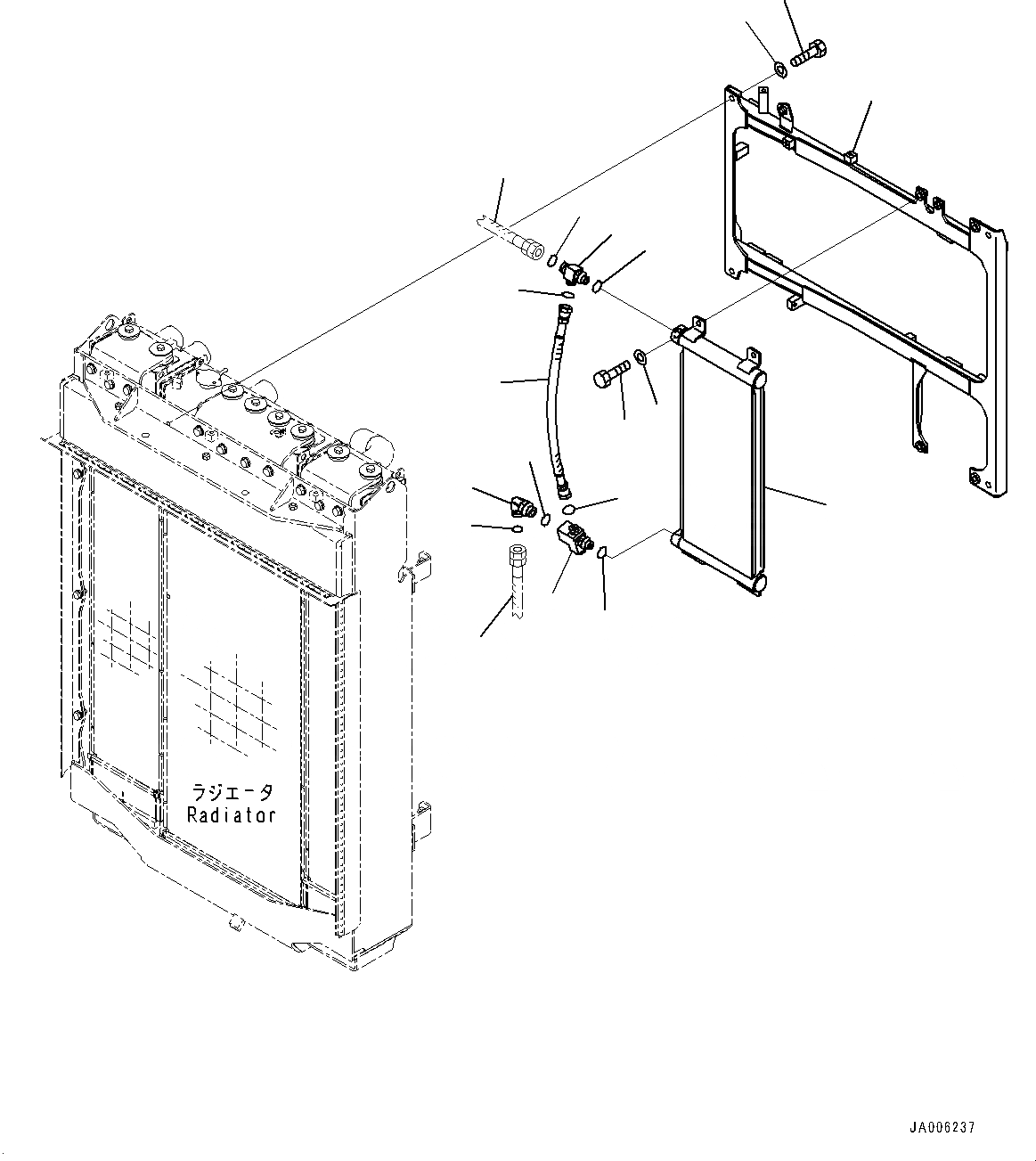 ラジエータ
Radiator

JA006237