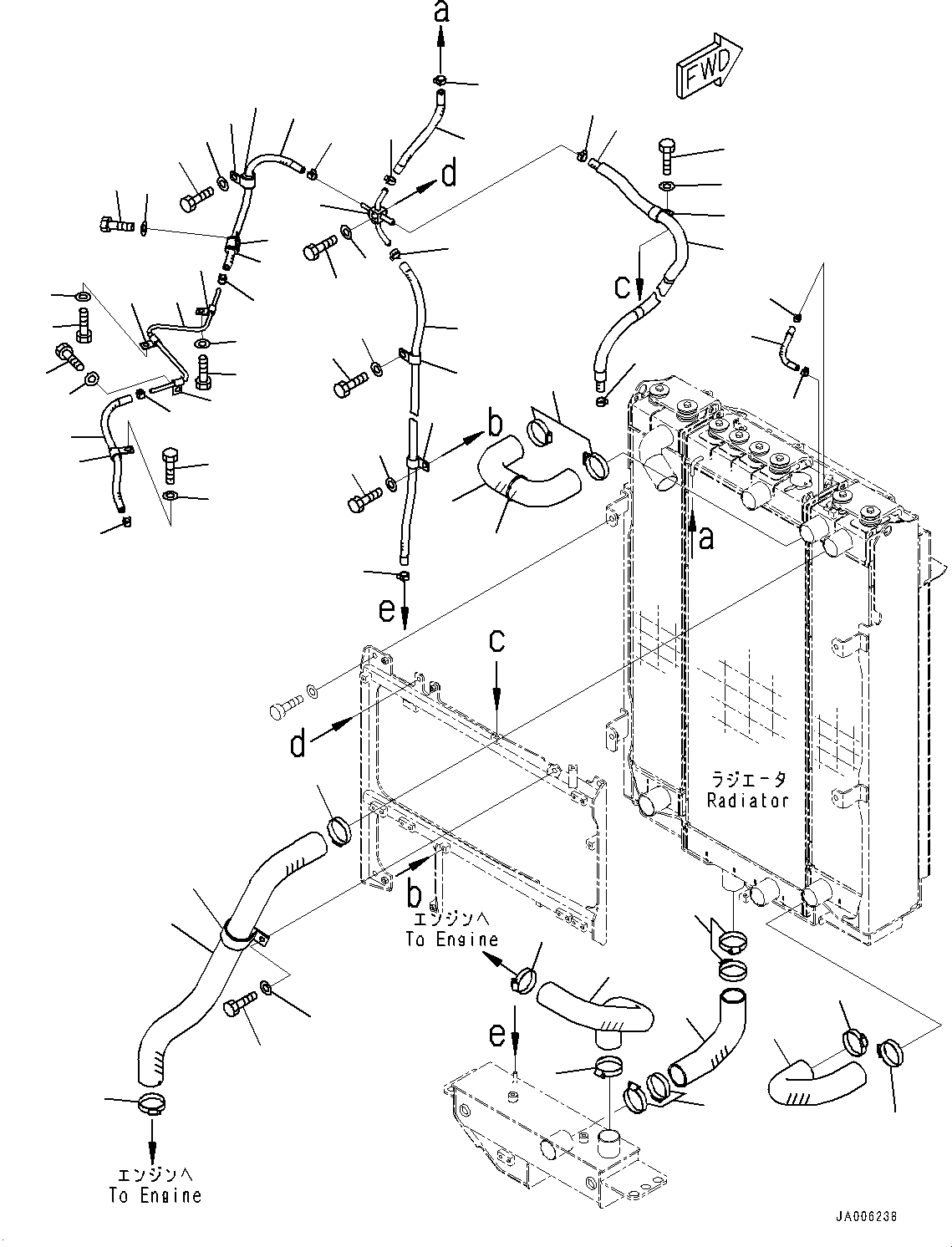 a

FWD

d

c

b

a

e

c

d

ラジエータ
Radiator

b
エンジンへ
To Engine

e

エンジンへ
To Engine

JA006238