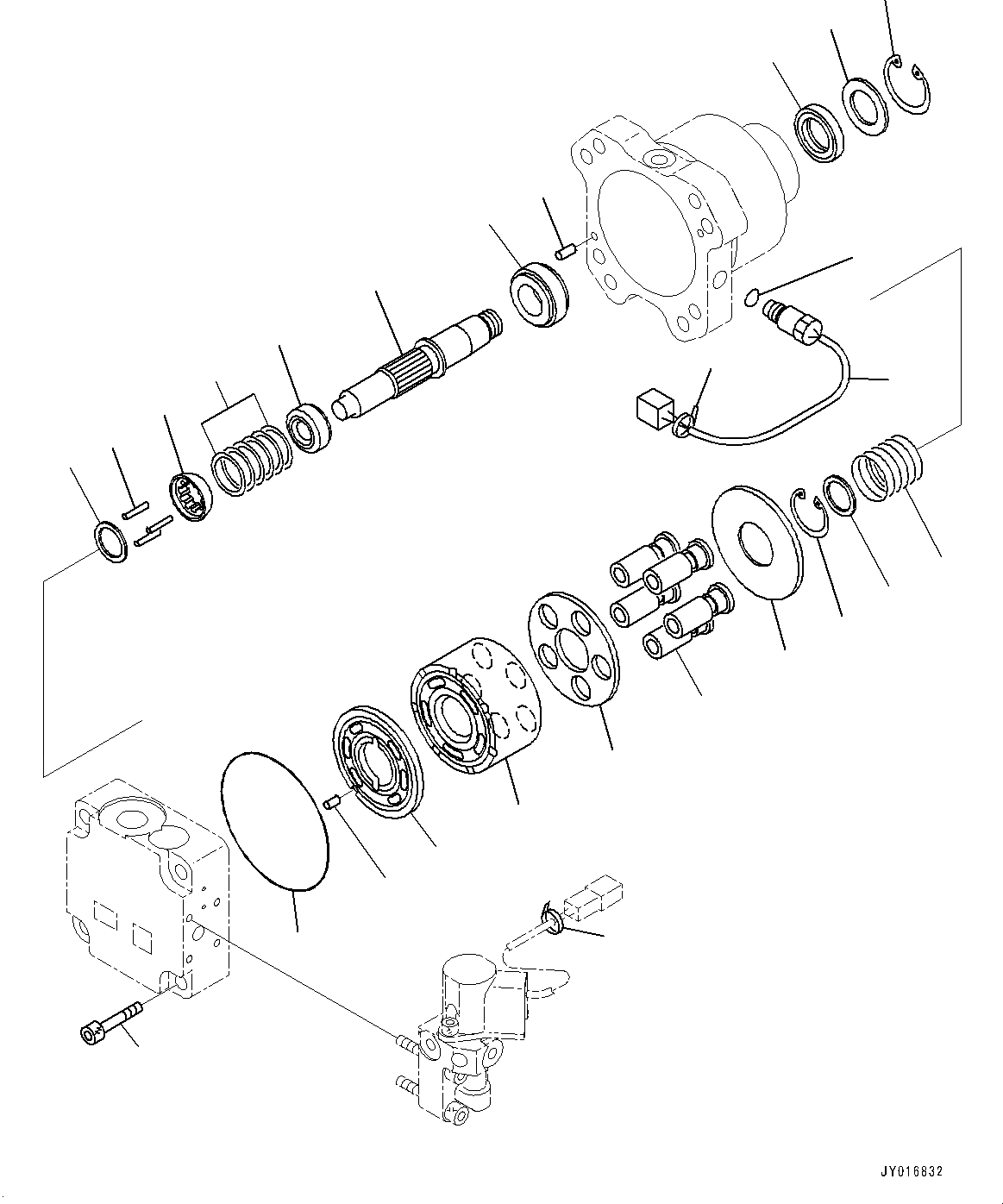 JY016832