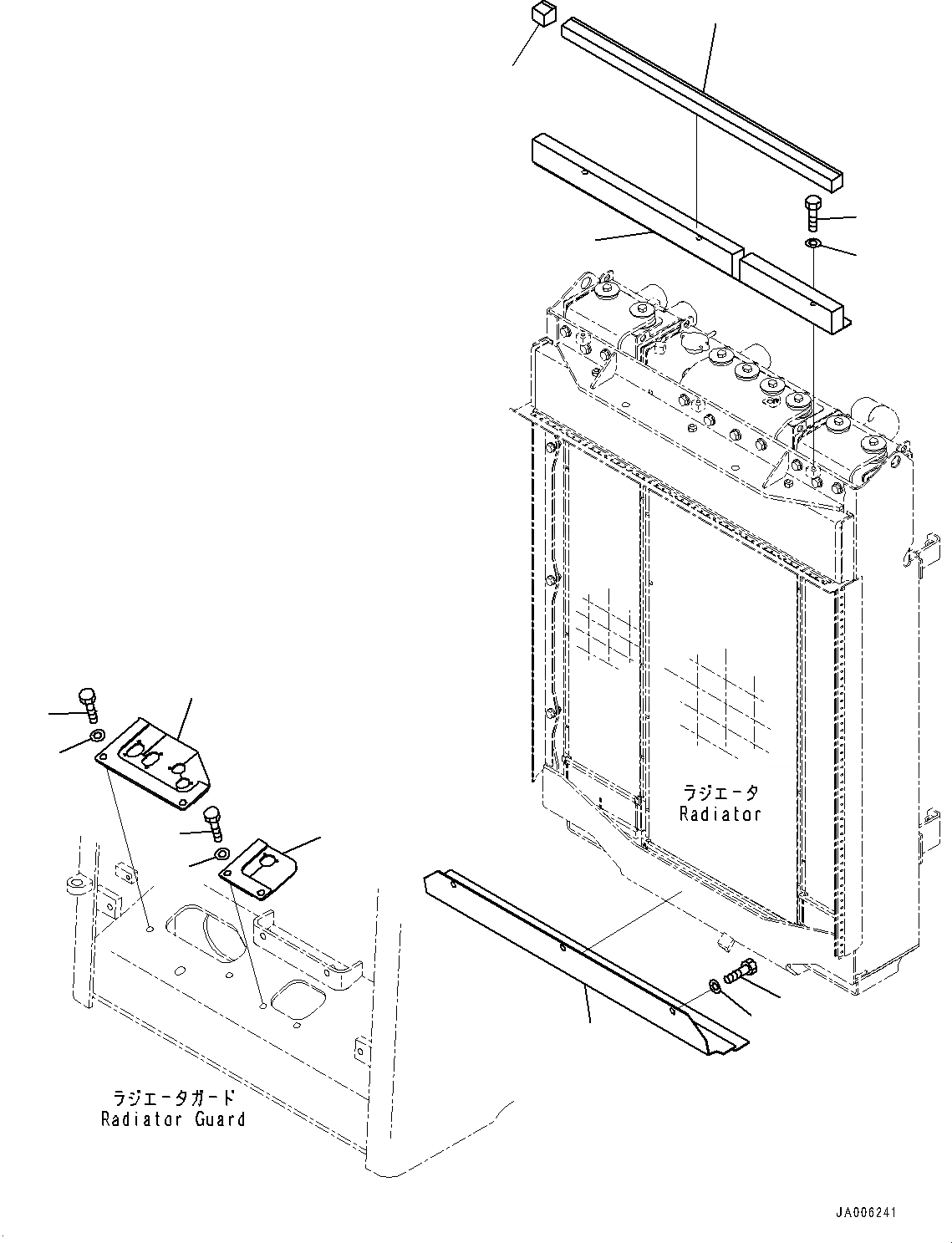 ラジエータ
Radiator

ラジエータガード
Radiator Guard

JA006241