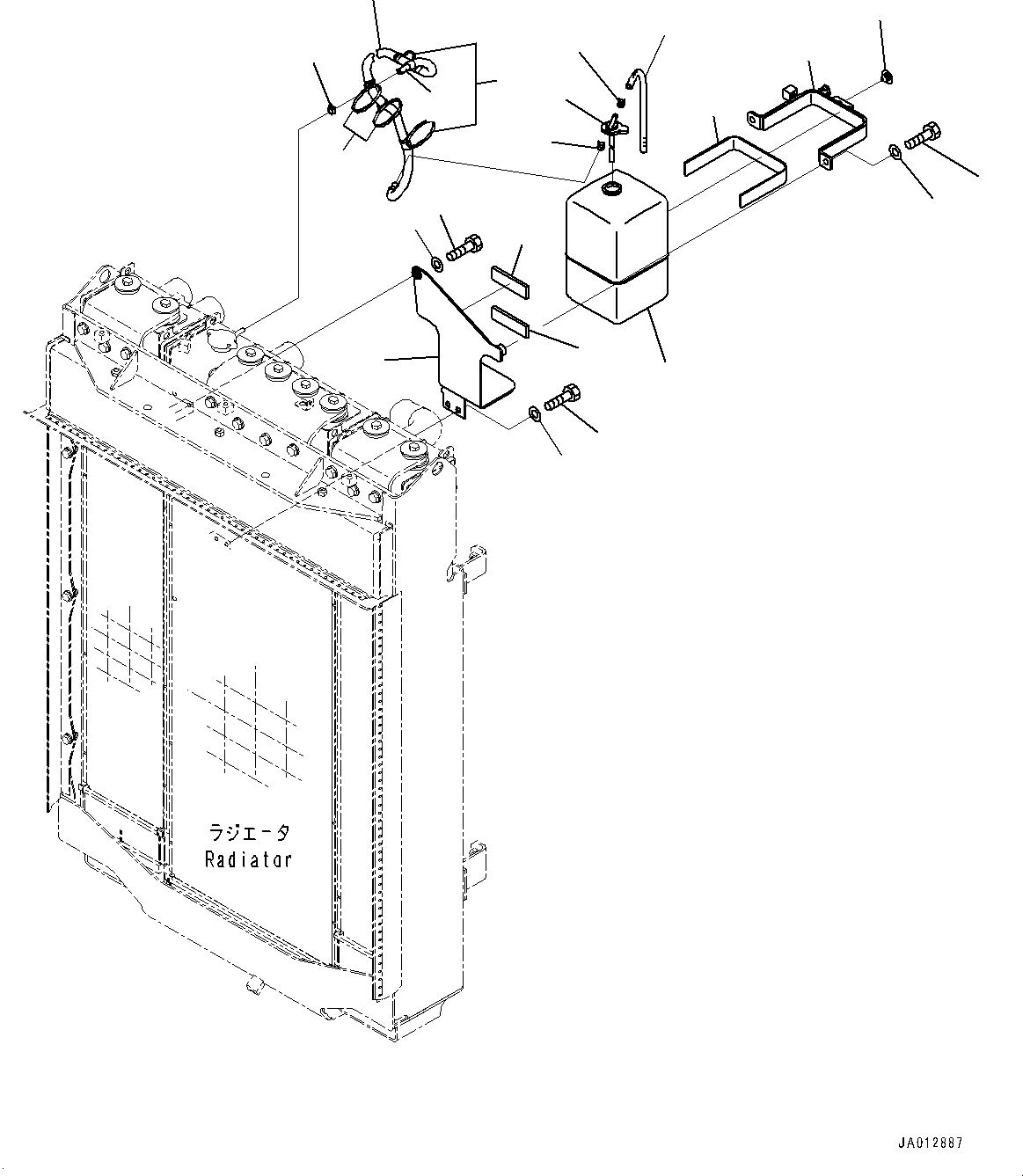 ラジエータ
Radiator

JA012887