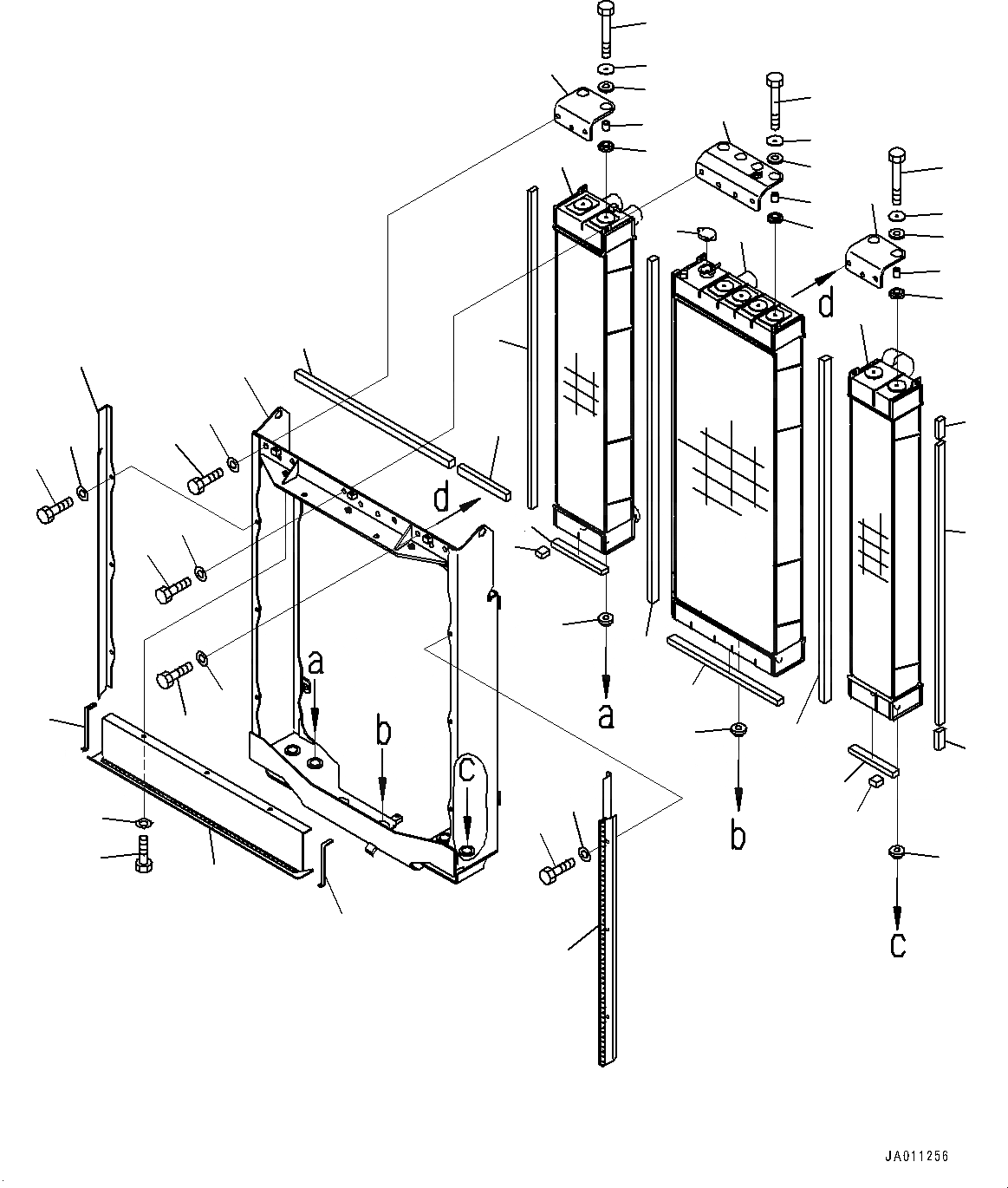 d
d
a
b
c
a
b
c
JA011256