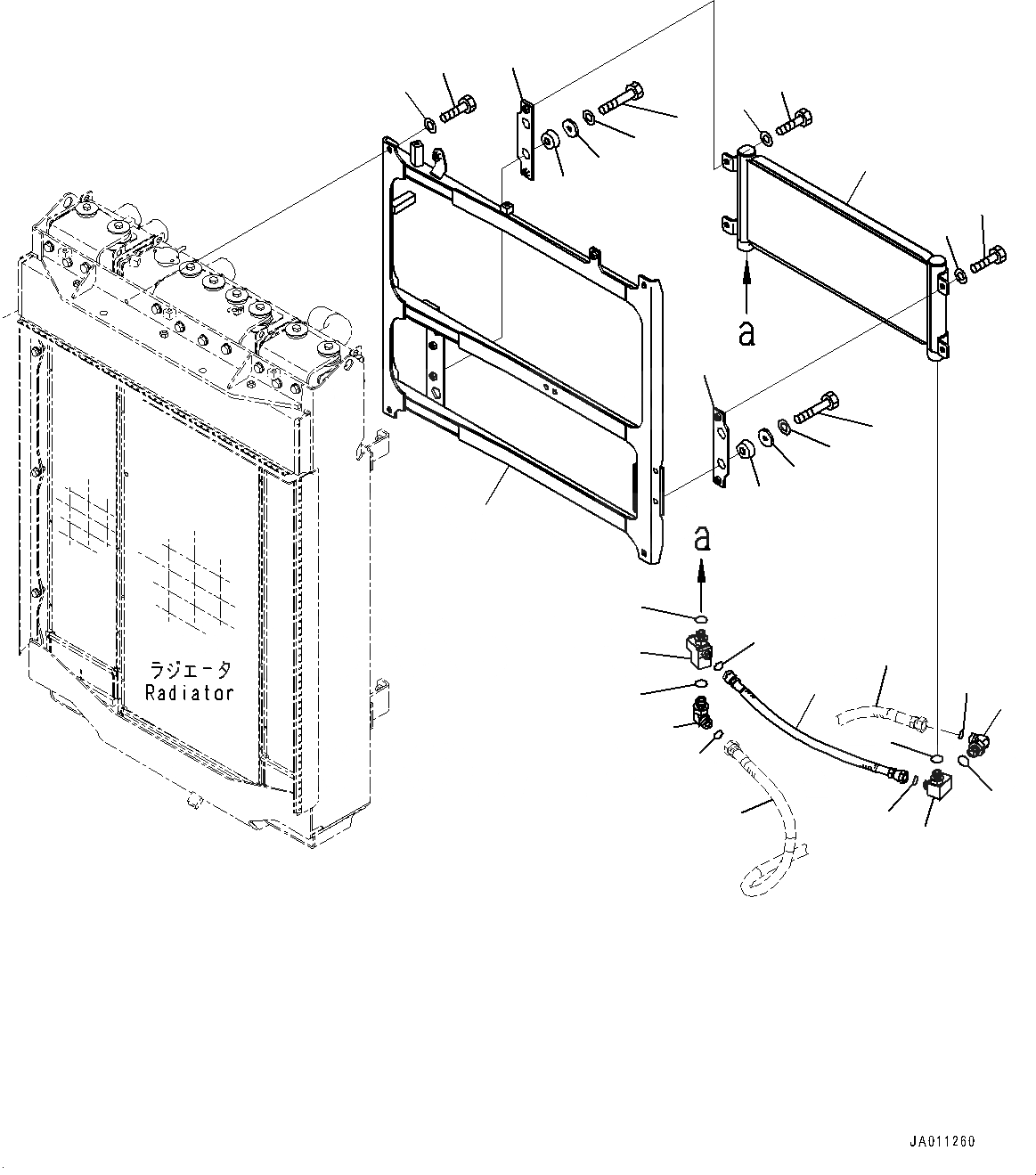 a

a

ラジエータ
Radiator

JA011260